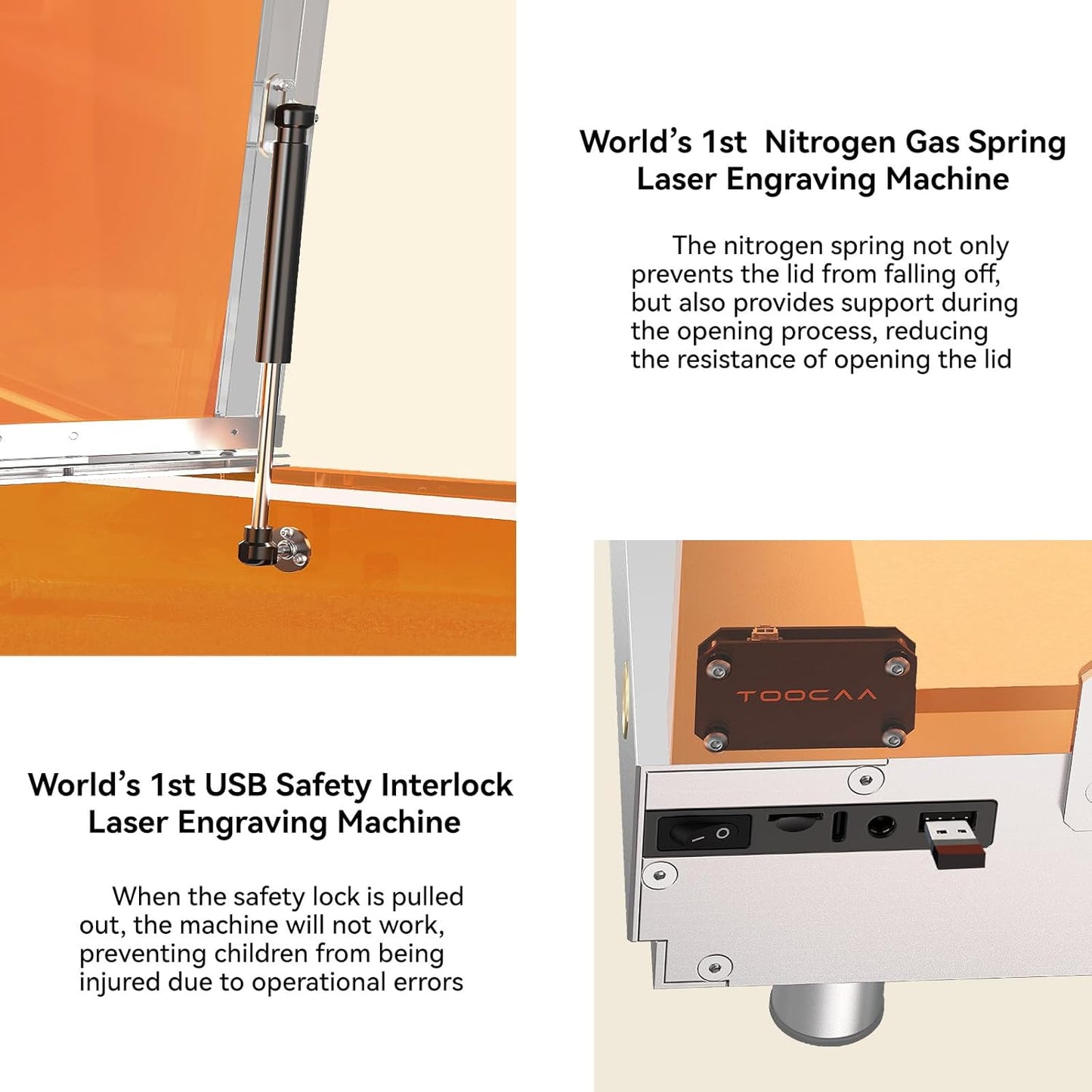 World's 1st  Nitrogen Gas Spring Laser Engraving Machine

The nitrogen spring not only prevents the lid from falling off, but also provides support during the opening process, reducing the resistance of opening the lid

TOOCAA

World's 1st USB Safety Interlock Laser Engraving Machine

When the safety lock is pulled out, the machine will not work, preventing children from being injured due to operational errors