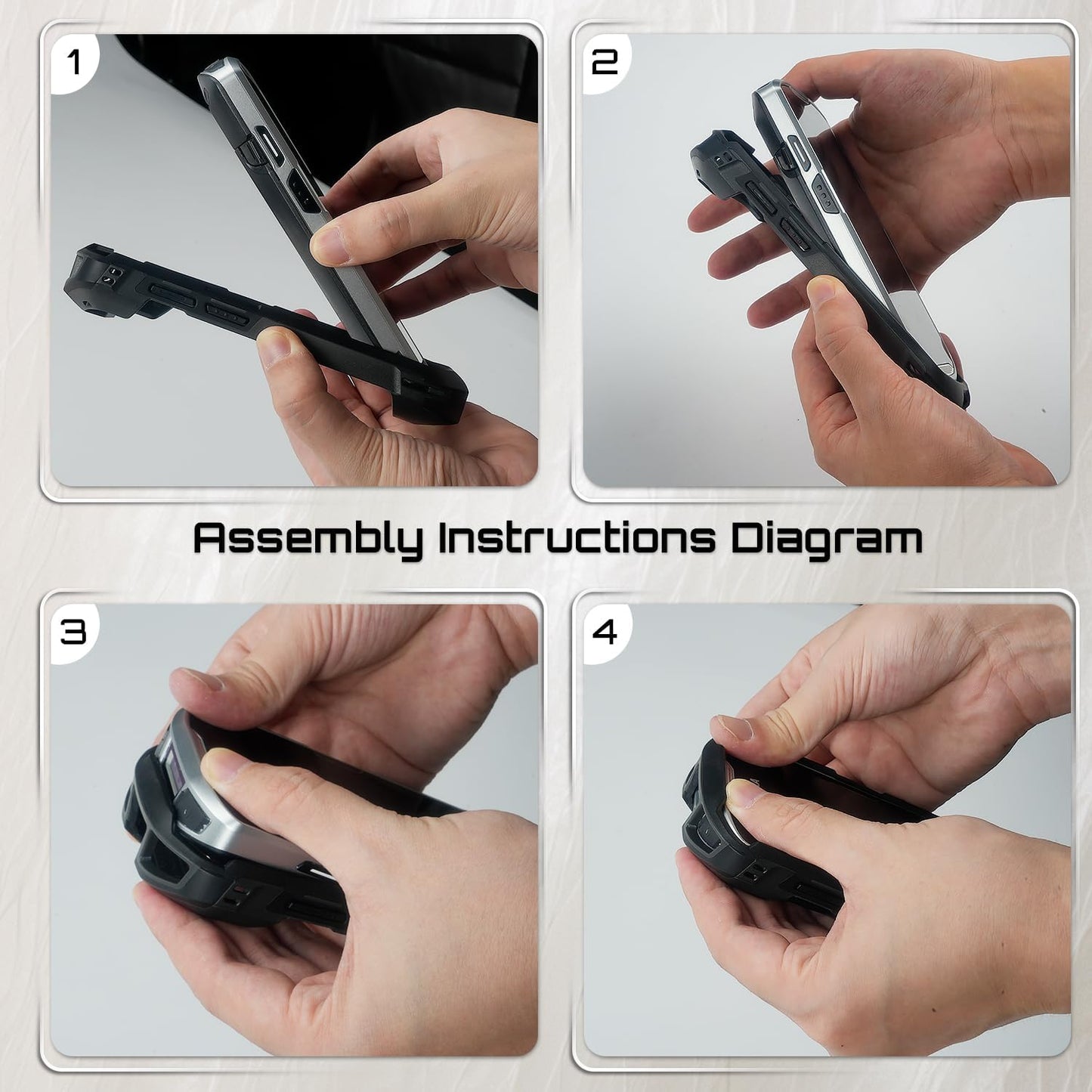 1

2

Assembly Instructions Diagram

3

4