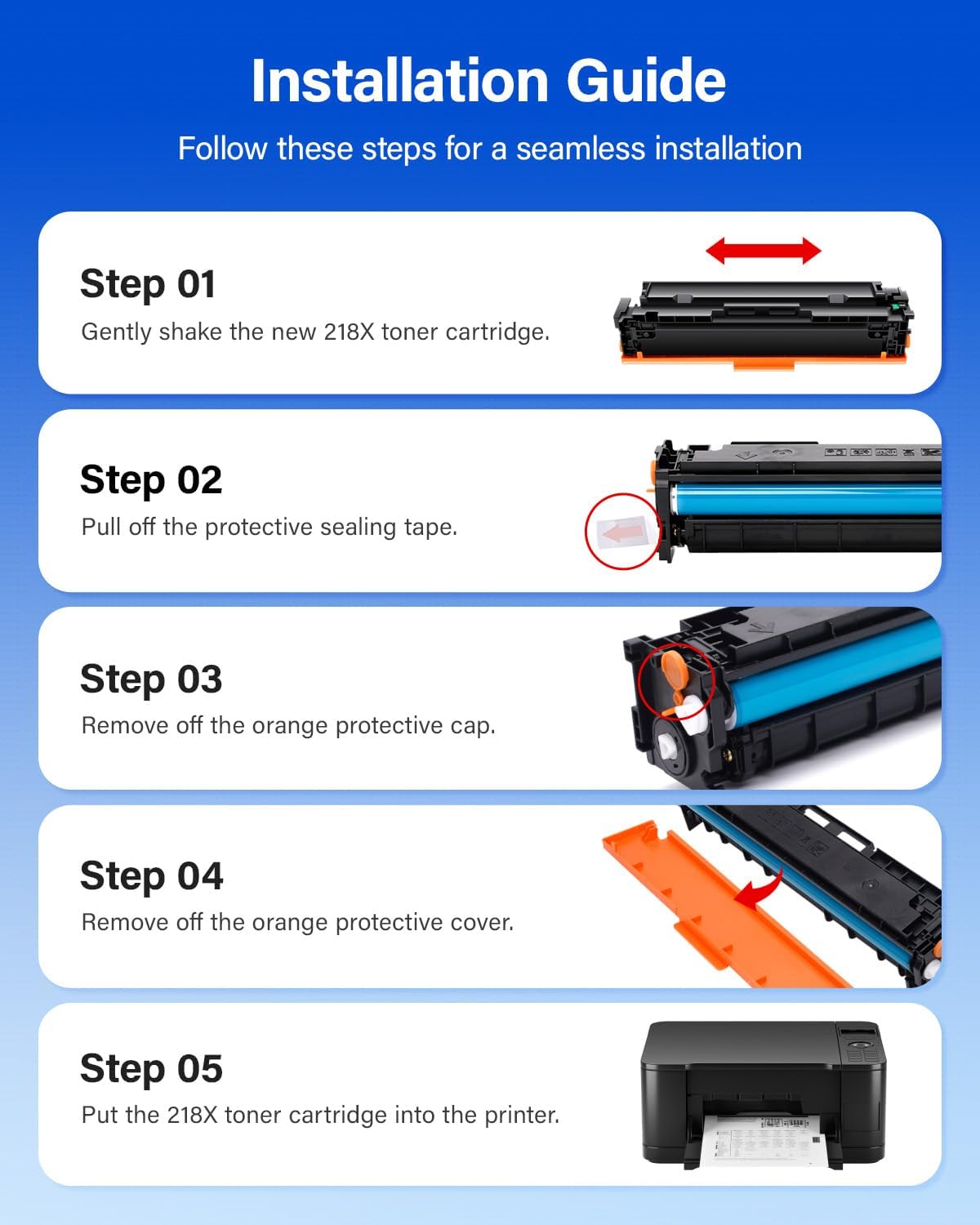 Installation Guide

Follow these steps for a seamless installation

Step 01

Gently shake the new 218X toner cartridge.

Step 02

Pull off the protective sealing tape.

Step 03

Remove off the orange protective cap.

Step 04

Remove off the orange protective cover.

Step 05

Put the 218X toner cartridge into the printer.