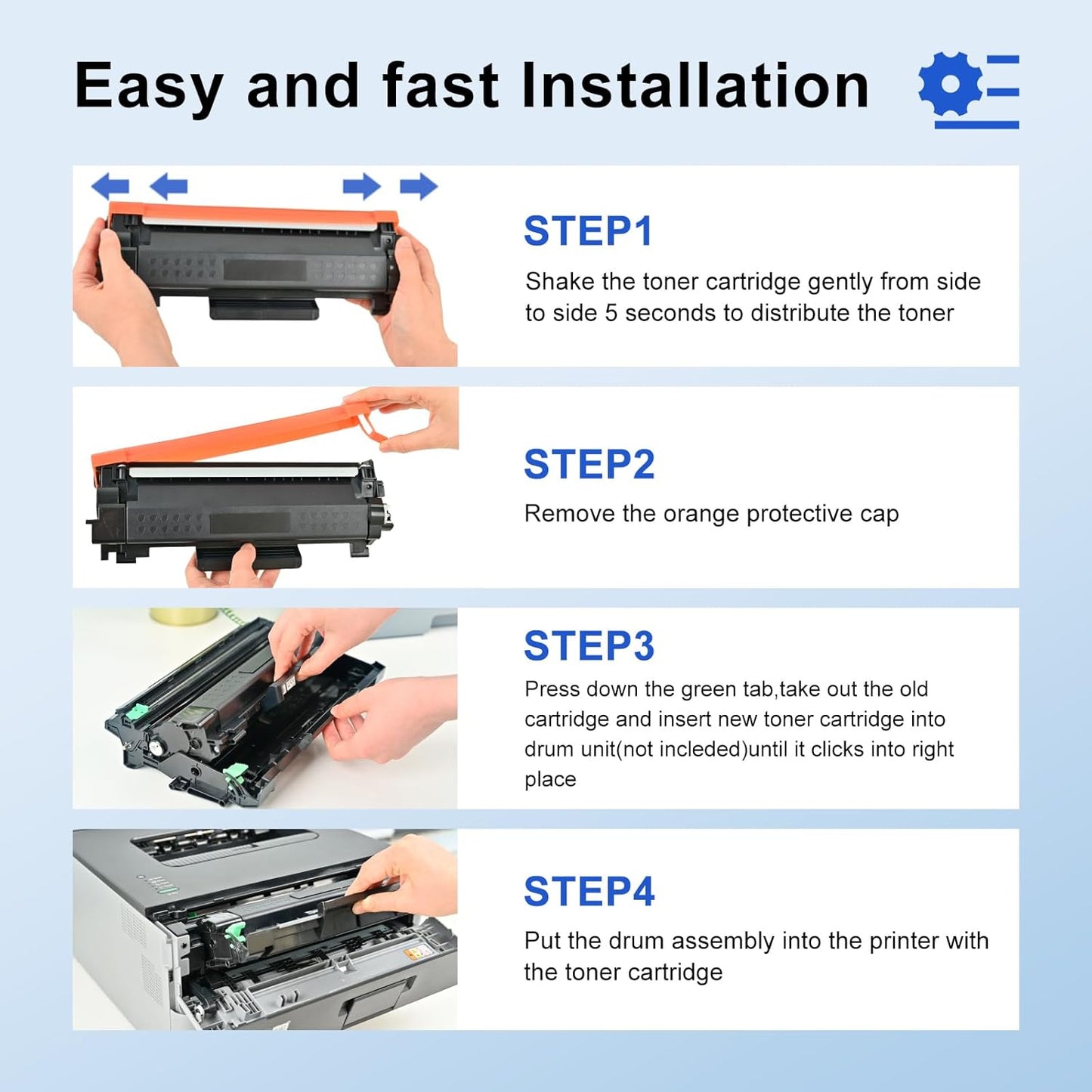 Easy and fast Installation

STEP1
Shake the toner cartridge gently from side to side 5 seconds to distribute the toner

STEP2
Remove the orange protective cap

STEP3
Press down the green tab,take out the old cartridge and insert new toner cartridge into drum unit(not incleded)until it clicks into right place

STEP4
Put the drum assembly into the printer with the toner cartridge