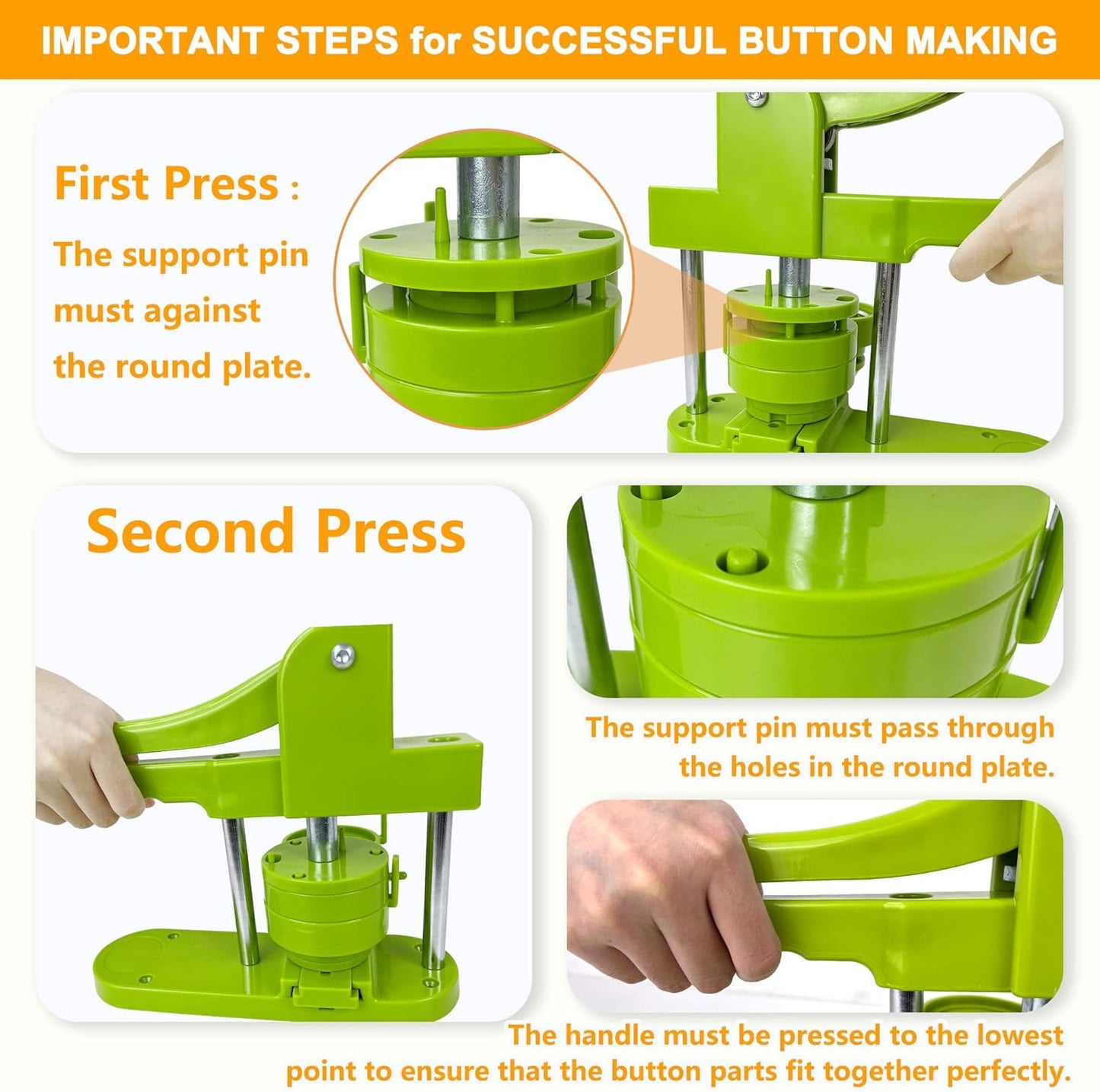 IMPORTANT STEPS for SUCCESSFUL BUTTON MAKING

First Press :

The support pin must against the round plate.

Second Press

The support pin must pass through the holes in the round plate.

The handle must be pressed to the lowest point to ensure that the button parts fit together perfectly.