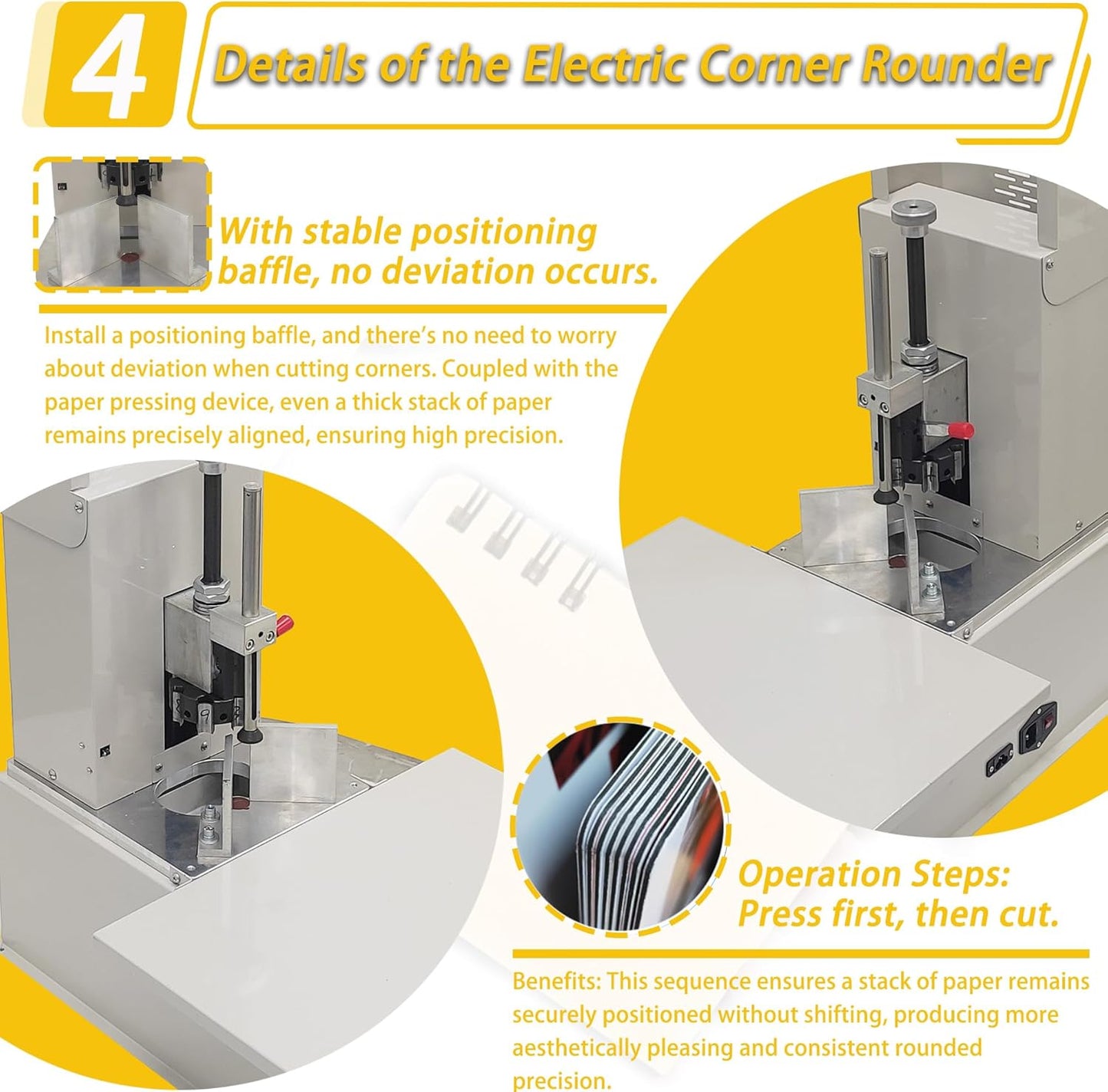 4

Details of the Electric Corner Rounder

With stable positioning baffle, no deviation occurs.

Install a positioning baffle, and there's no need to worry about deviation when cutting corners. Coupled with the paper pressing device, even a thick stack of paper remains precisely aligned, ensuring high precision.

Operation Steps: Press first, then cut.

Benefits: This sequence ensures a stack of paper remains securely positioned without shifting, producing more aesthetically pleasing and consistent rounded precision.