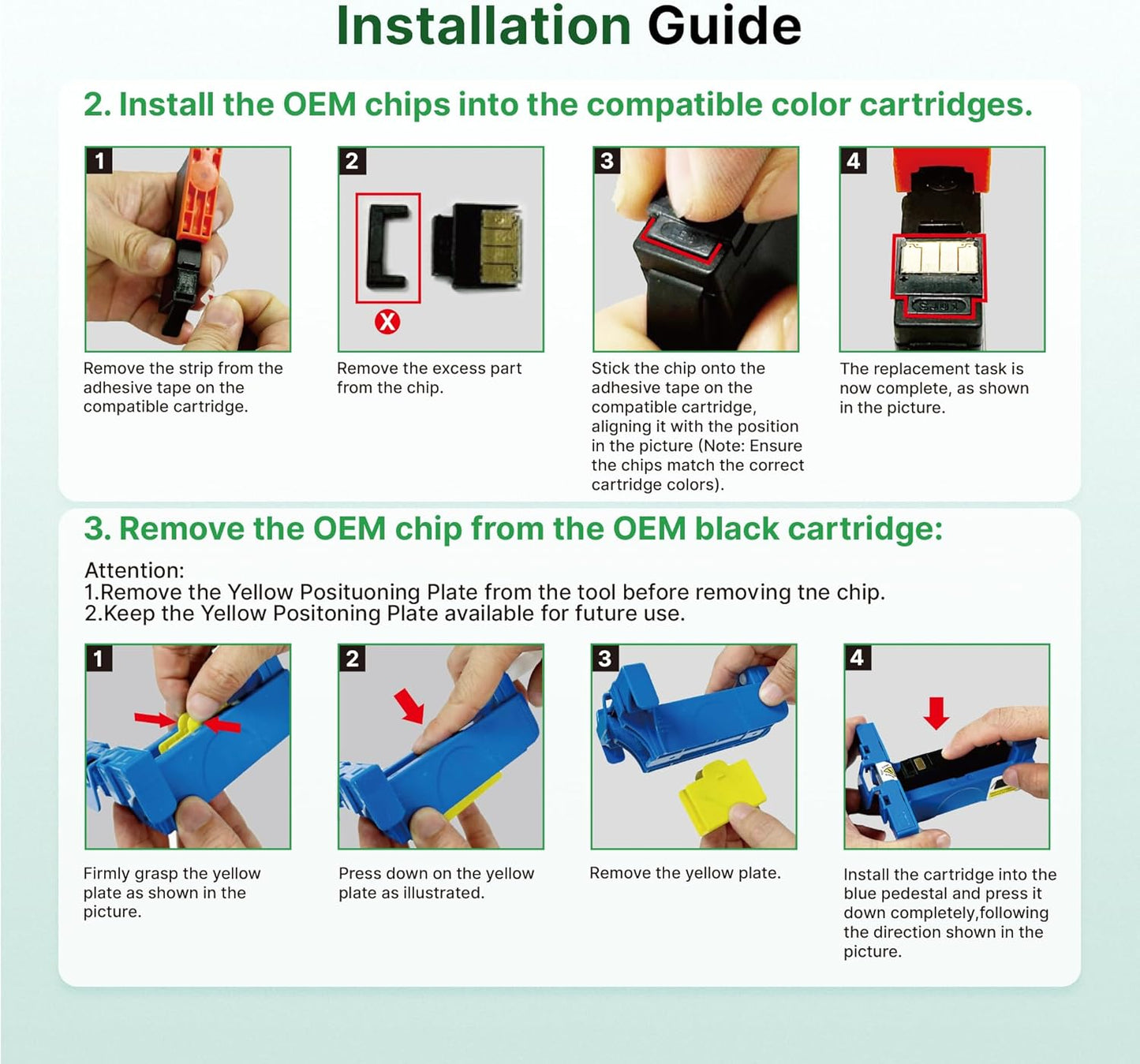 Installation Guide

2. Install the OEM chips into the compatible color cartridges.

1

Remove the strip from the adhesive tape on the compatible cartridge.

2

Remove the excess part from the chip.

3

Stick the chip onto the adhesive tape on the compatible cartridge, aligning it with the position in the picture (Note: Ensure the chips match the correct cartridge colors).

4

The replacement task is now complete, as shown in the picture.

3. Remove the OEM chip from the OEM black cartridge:

Attention:
1.Remove the Yellow Posituoning Plate from the tool before removing tne chip.
2.Keep the Yellow Positoning Plate available for future use.

1

Firmly grasp the yellow plate as shown in the picture.

2

Press down on the yellow plate as illustrated.

3

Remove the yellow plate.

4

Install the cartridge into the blue pedestal and press it down completely,following the direction shown in the picture.