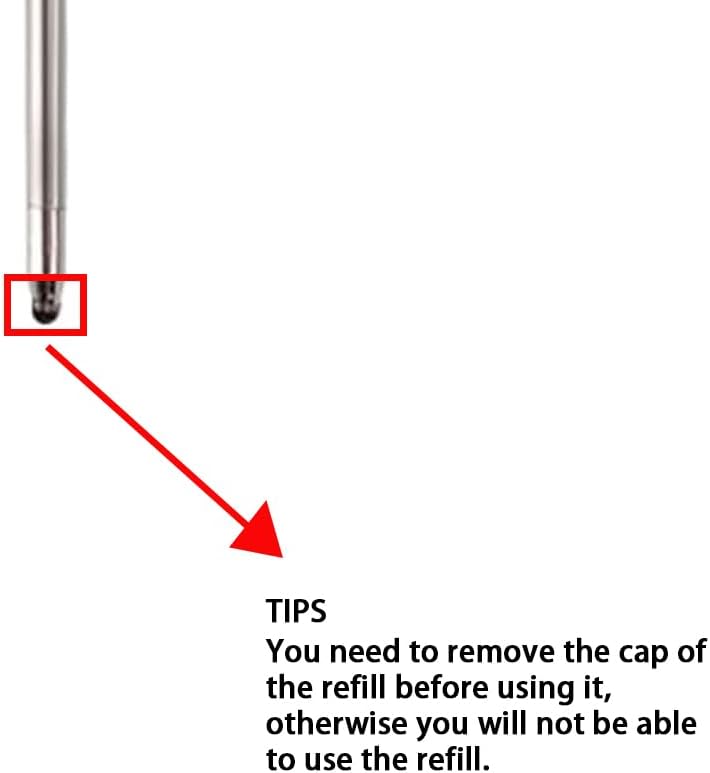 TIPS
You need to remove the cap of the refill before using it, otherwise you will not be able to use the refill.