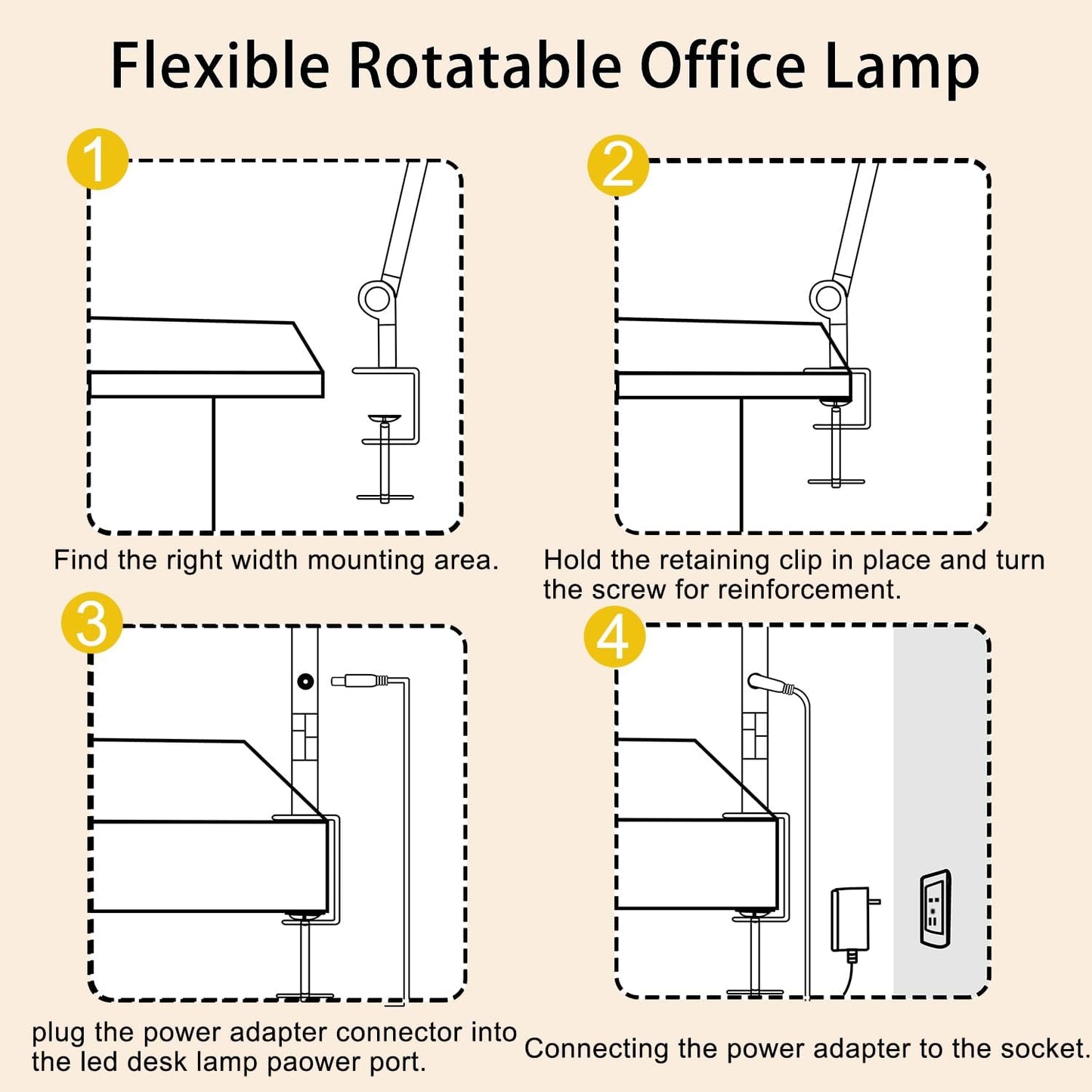 Flexible Rotatable Office Lamp

1

Find the right width mounting area.

2

Hold the retaining clip in place and turn the screw for reinforcement.

3

plug the power adapter connector into the led desk lamp paower port.

4

Connecting the power adapter to the socket.