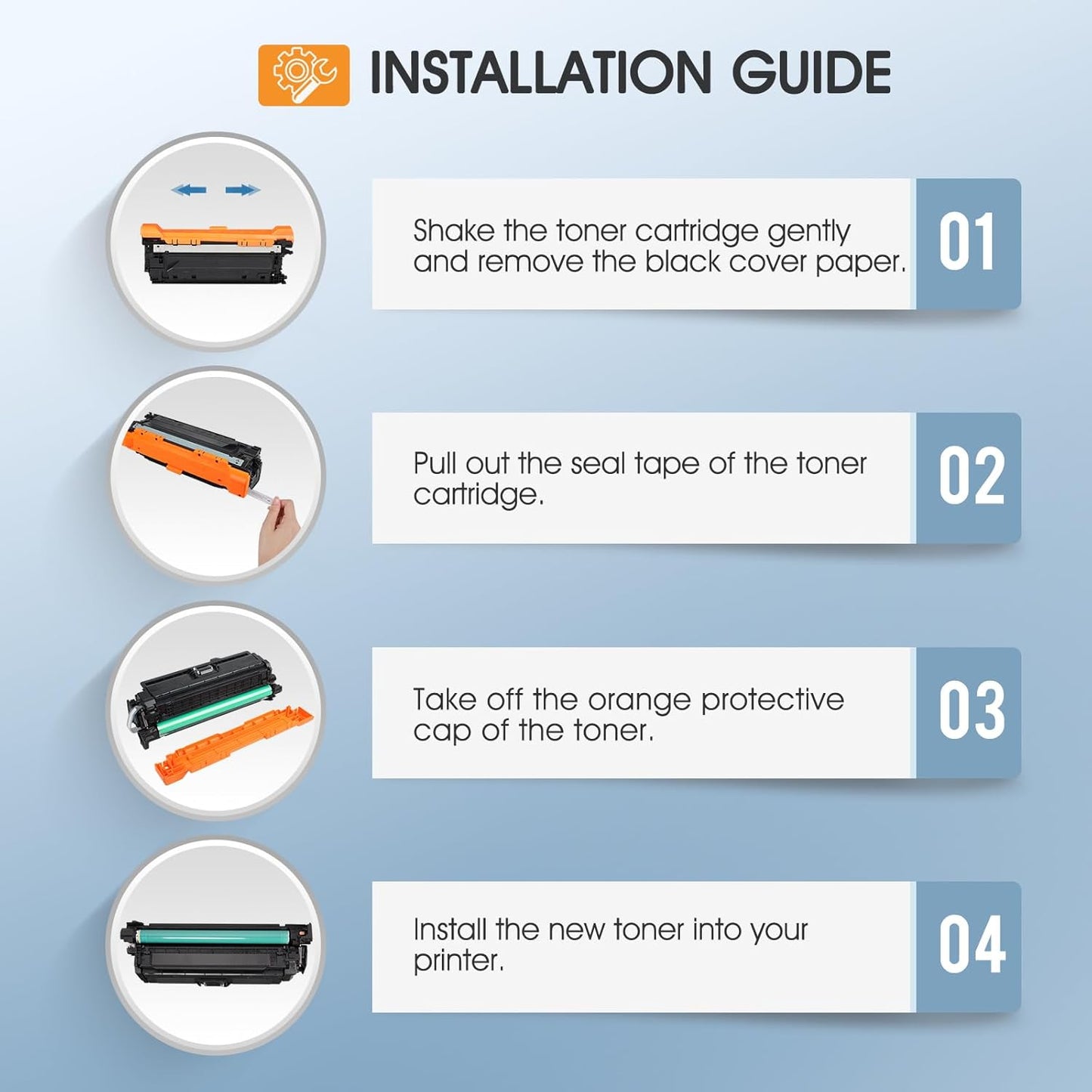 INSTALLATION GUIDE

Shake the toner cartridge gently and remove the black cover paper.

01

Pull out the seal tape of the toner cartridge.

02

Take off the orange protective cap of the toner.

03

Install the new toner into your printer.

04