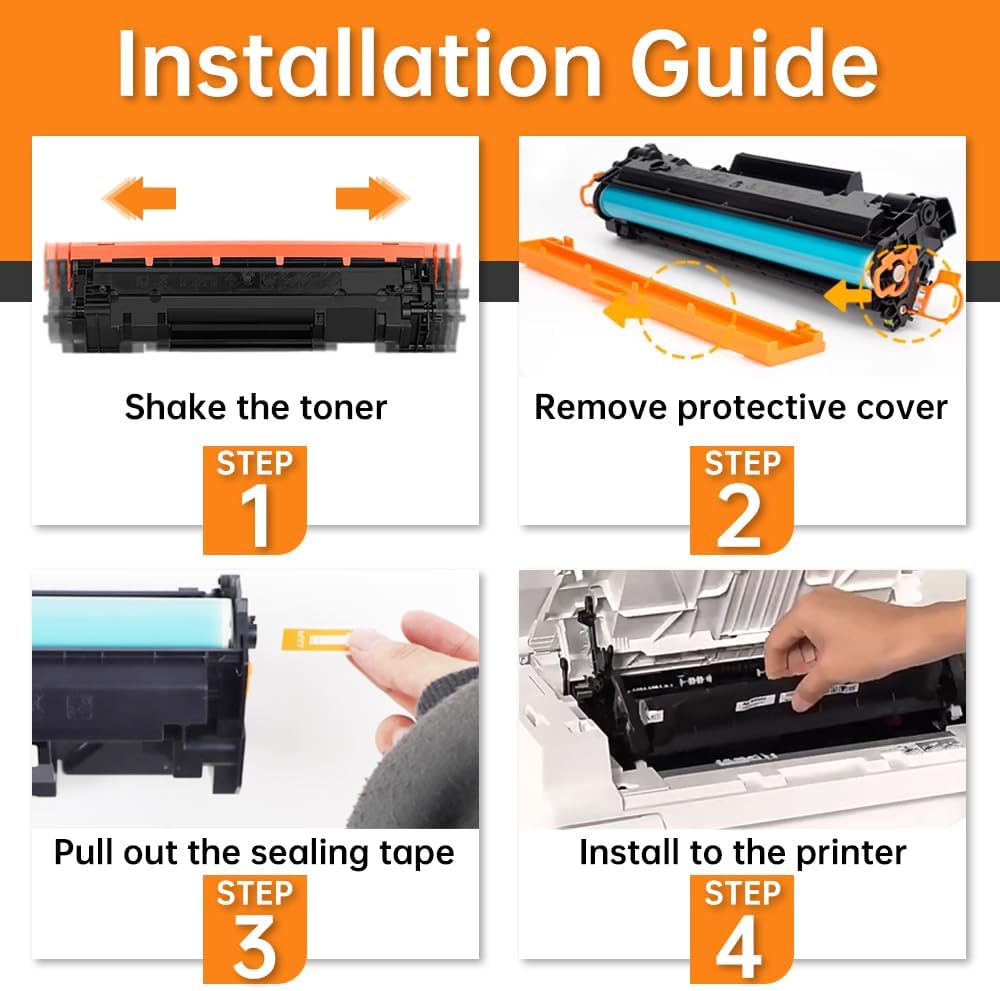 Installation Guide

Shake the toner

STEP
1

Remove protective cover

STEP
2

Pull out the sealing tape

STEP
3

Install to the printer

STEP
4