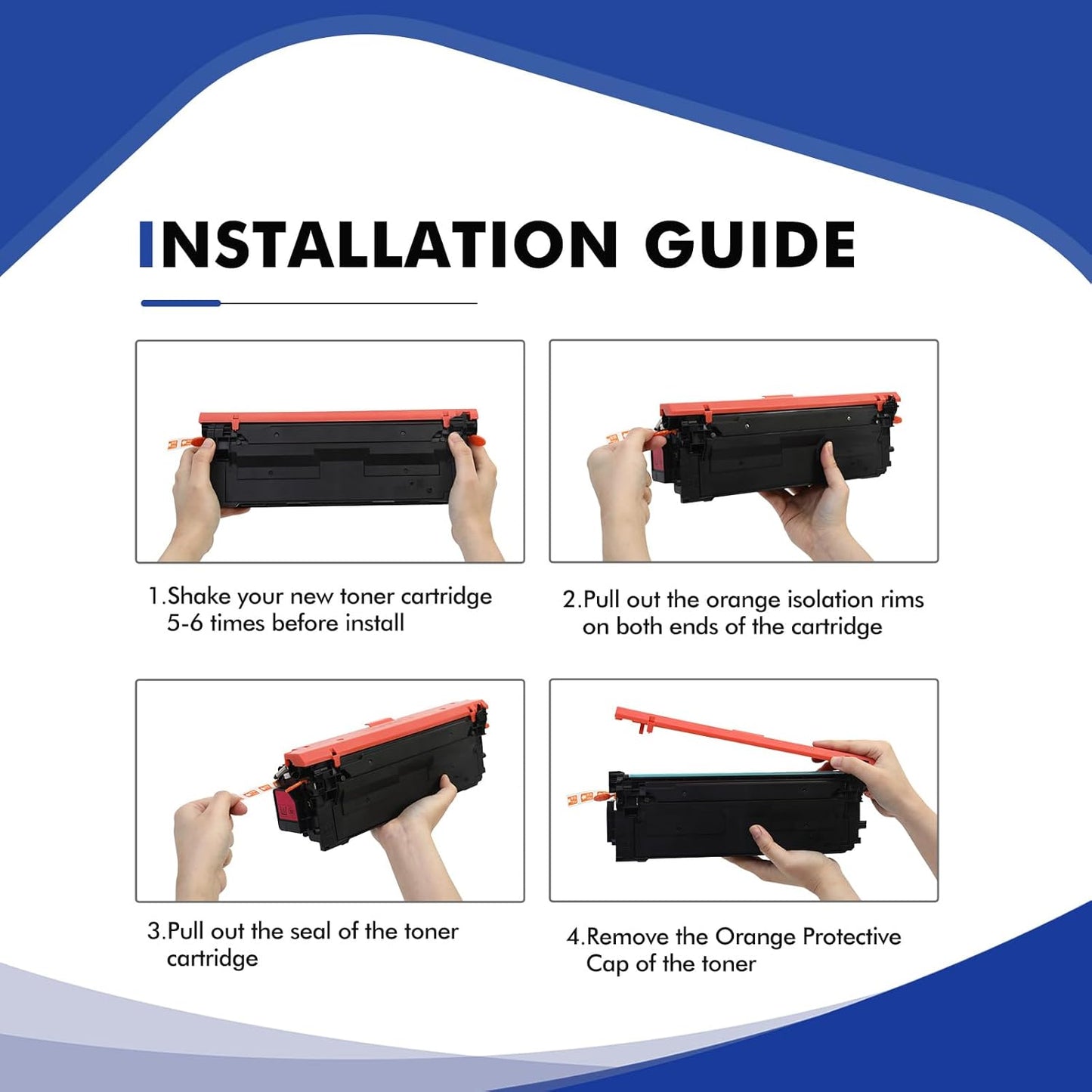 INSTALLATION GUIDE

1.Shake your new toner cartridge 5-6 times before install

2.Pull out the orange isolation rims on both ends of the cartridge

3.Pull out the seal of the toner cartridge

4.Remove the Orange Protective Cap of the toner