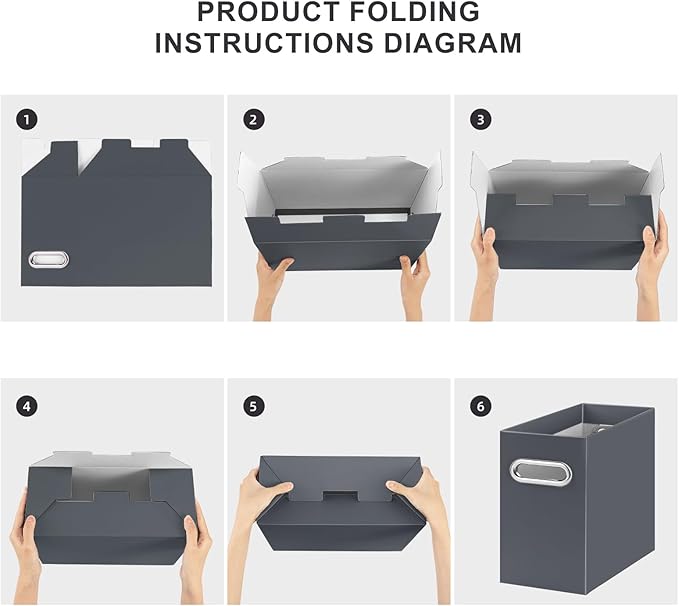 PRODUCT FOLDING
INSTRUCTIONS DIAGRAM

1

2

3

4

5

6