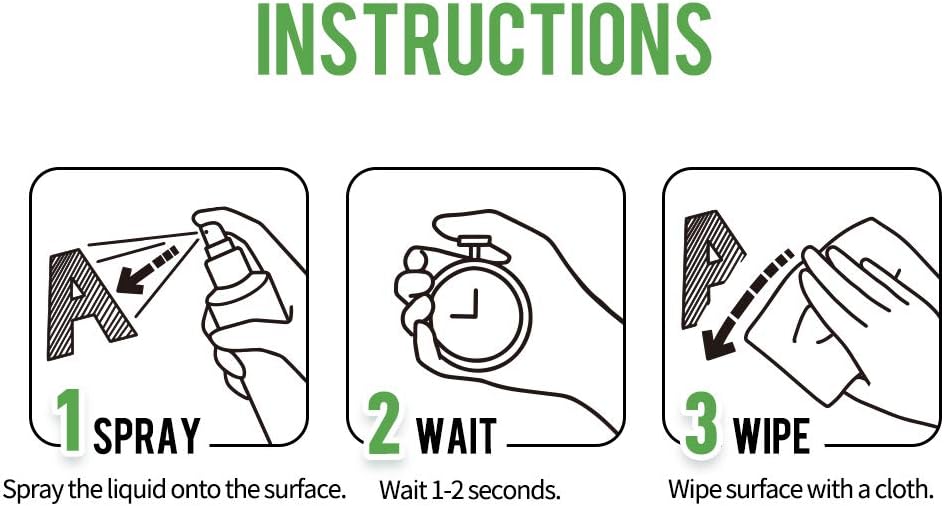 INSTRUCTIONS

A

1 SPRAY

Spray the liquid onto the surface.

2 WAIT

Wait 1-2 seconds.

A

3 WIPE

Wipe surface with a cloth.