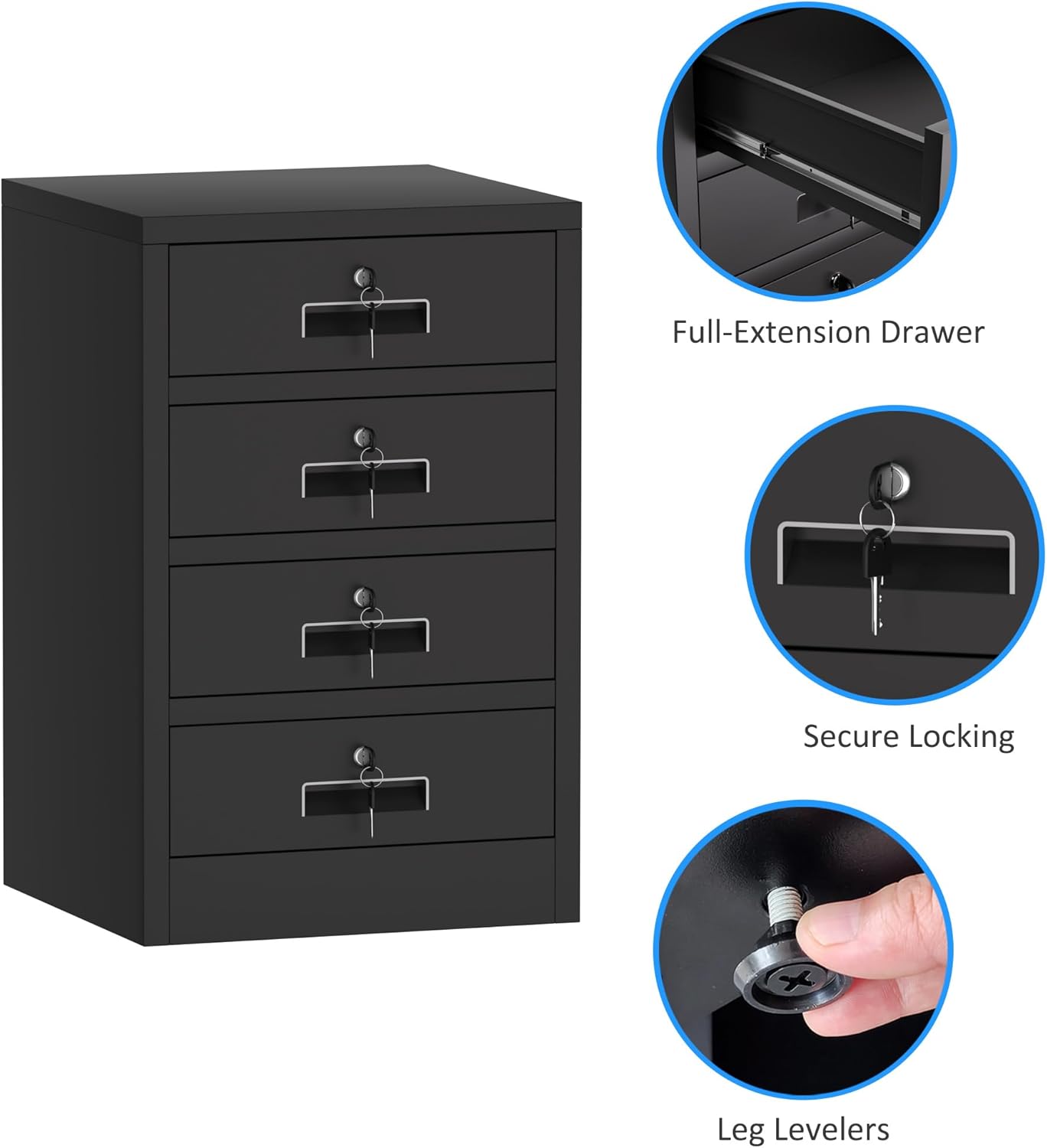 Full-Extension Drawer

Secure Locking

Leg Levelers