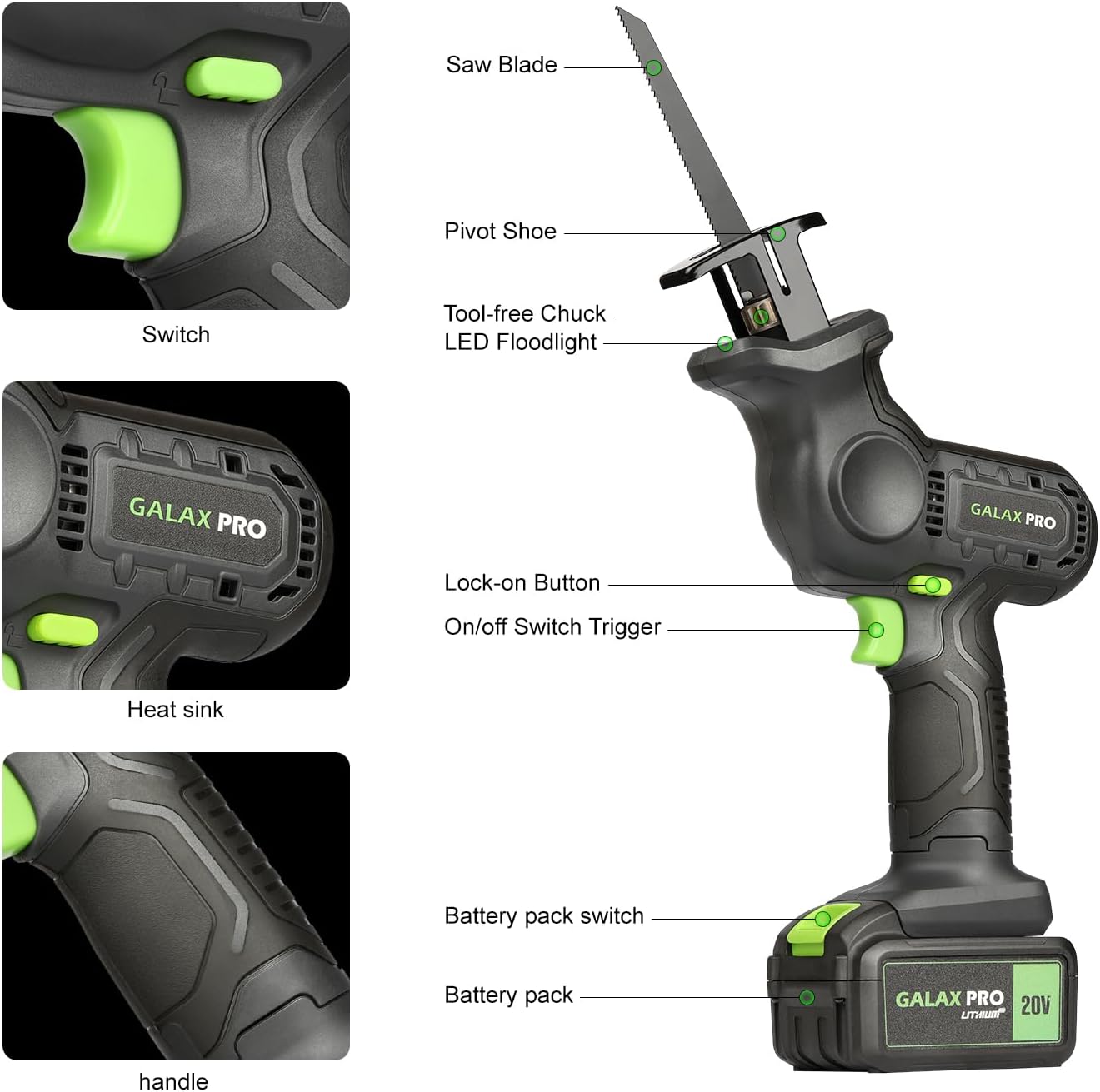 Switch

GALAX PRO

Heat sink

handle

Saw Blade

Pivot Shoe

Tool-free Chuck
LED Floodlight

GALAX PRO

Lock-on Button

On/off Switch Trigger

Battery pack switch

Battery pack

GALAX PRO
LITHIUM
20V