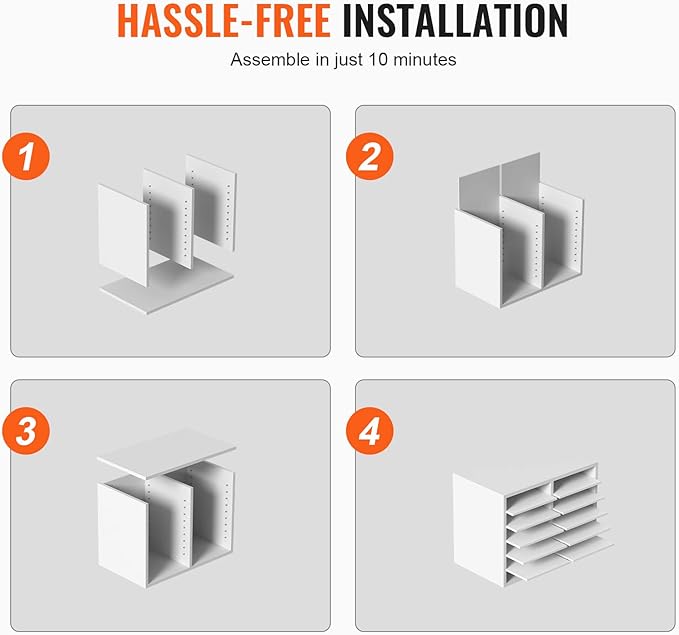 HASSLE-FREE INSTALLATION

Assemble in just 10 minutes

1

2

3

4