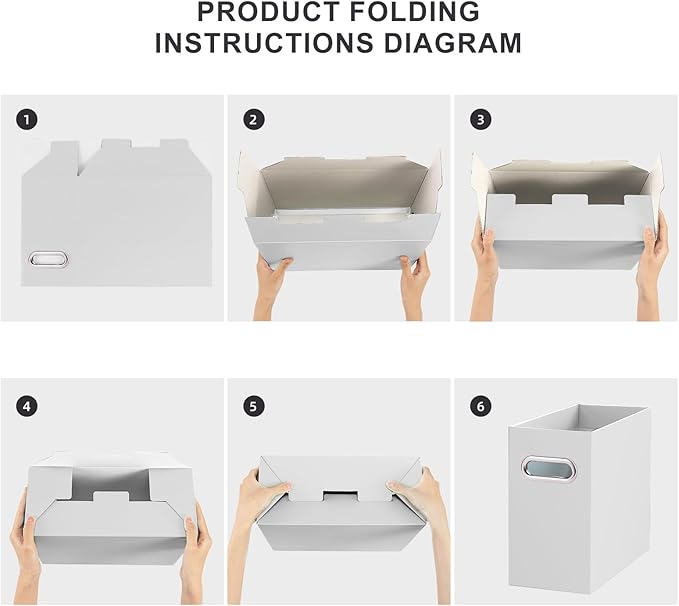 PRODUCT FOLDING
INSTRUCTIONS DIAGRAM

1

2

3

4

5

6