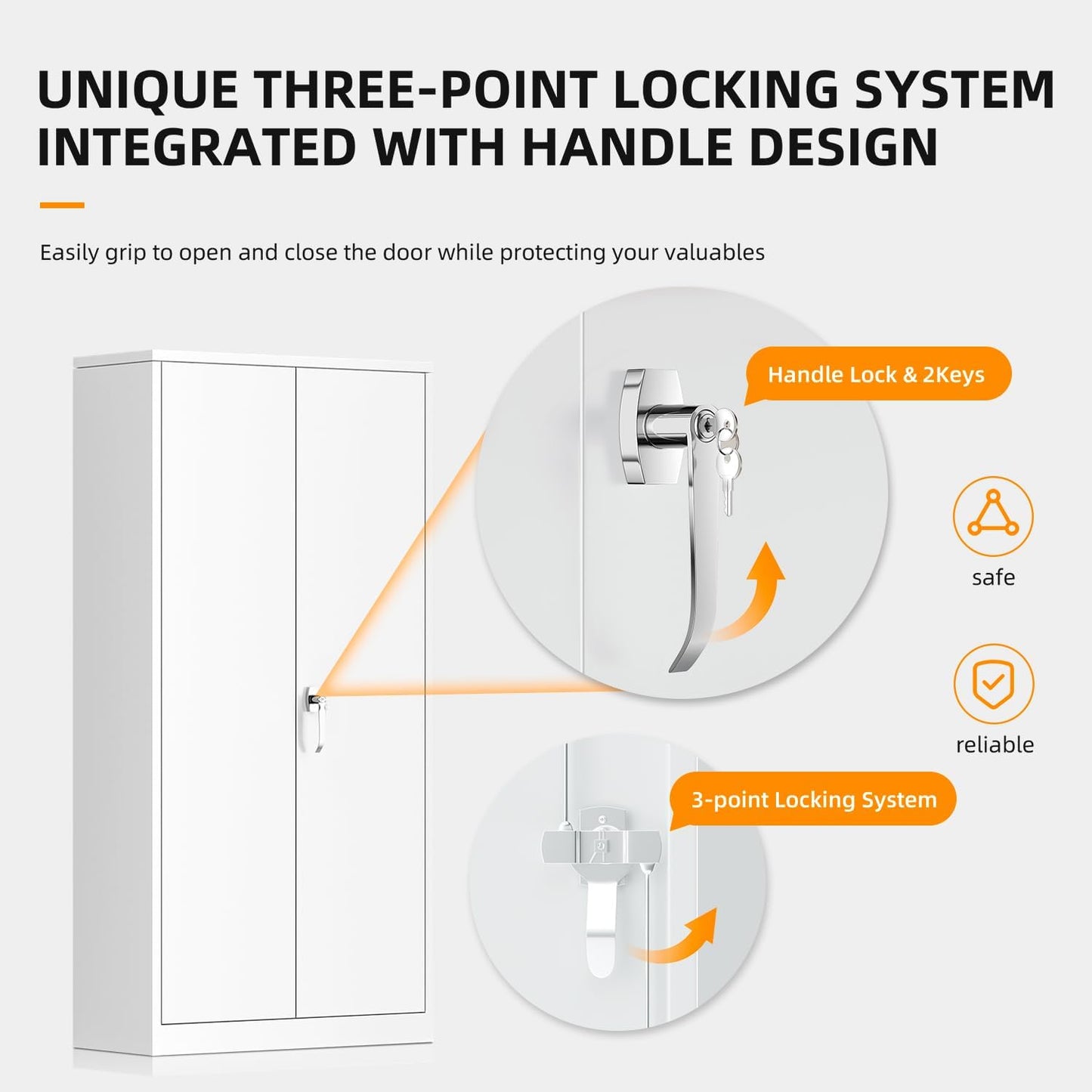 UNIQUE THREE-POINT LOCKING SYSTEM INTEGRATED WITH HANDLE DESIGN

Easily grip to open and close the door while protecting your valuables

Handle Lock & 2Keys

safe

reliable

3-point Locking System