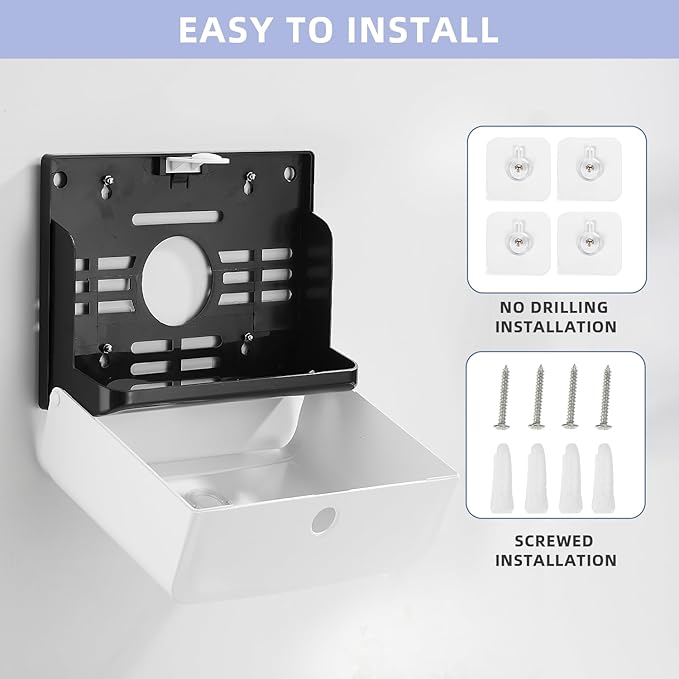 EASY TO INSTALL

NO DRILLING INSTALLATION

SCREWED INSTALLATION