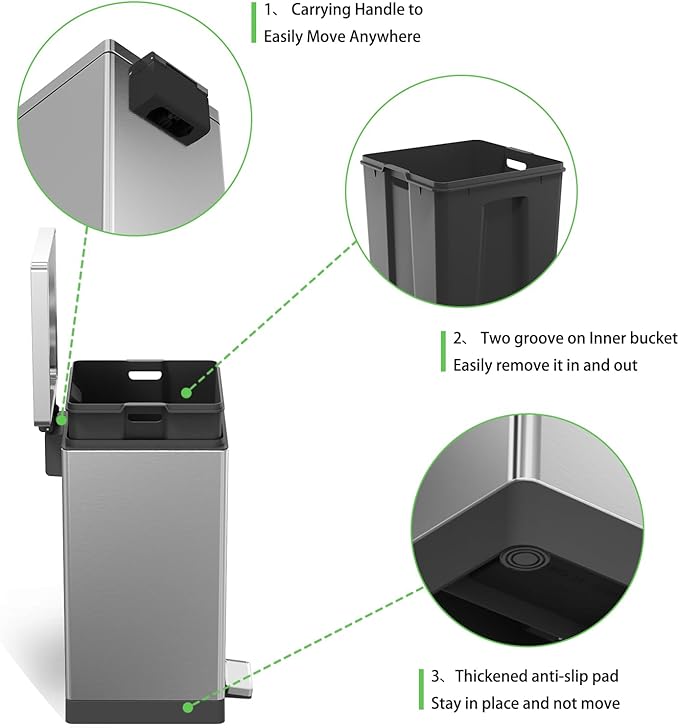 1、 Carrying Handle to
Easily Move Anywhere

2、 Two groove on Inner bucket
Easily remove it in and out

3、Thickened anti-slip pad
Stay in place and not move