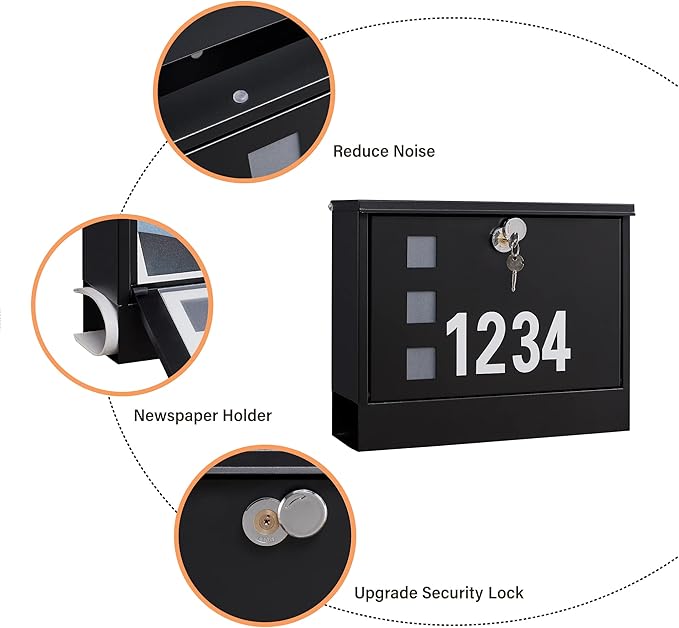 Reduce Noise

1234

Newspaper Holder

Upgrade Security Lock