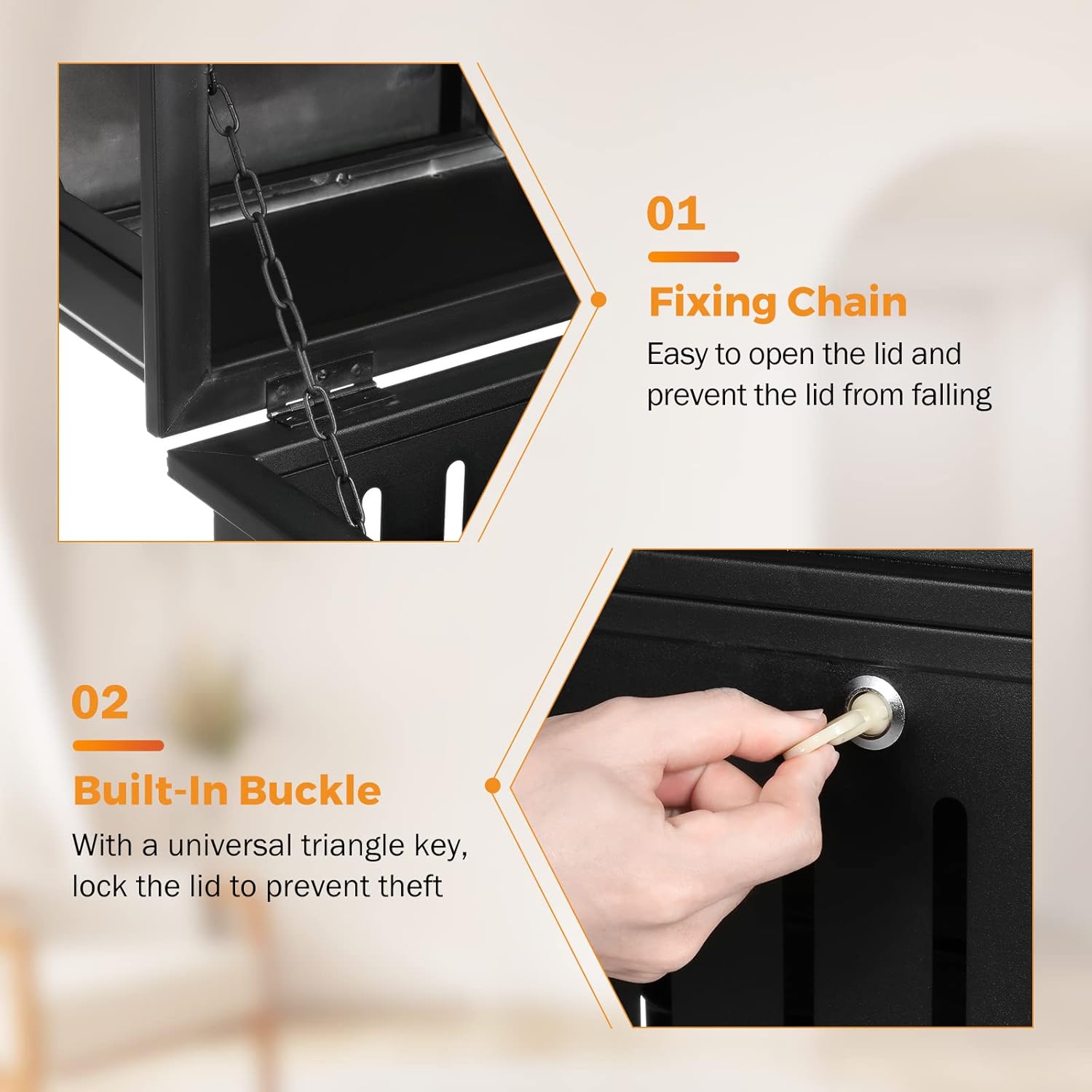 01

Fixing Chain

Easy to open the lid and prevent the lid from falling

02

Built-In Buckle

With a universal triangle key, lock the lid to prevent theft