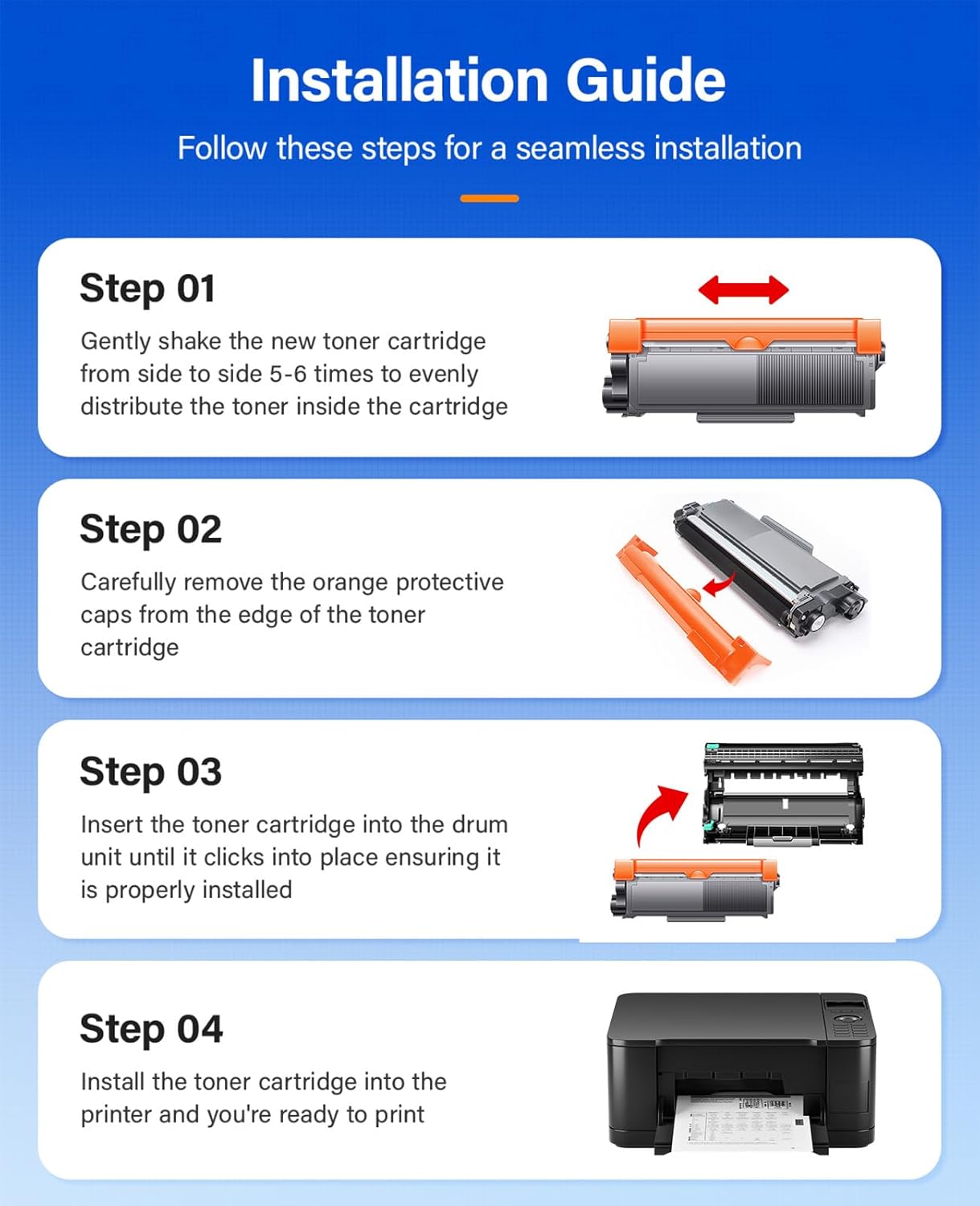 Installation Guide

Follow these steps for a seamless installation

Step 01

Gently shake the new toner cartridge from side to side 5-6 times to evenly distribute the toner inside the cartridge

Step 02

Carefully remove the orange protective caps from the edge of the toner cartridge

Step 03

Insert the toner cartridge into the drum unit until it clicks into place ensuring it is properly installed

Step 04

Install the toner cartridge into the printer and you're ready to print