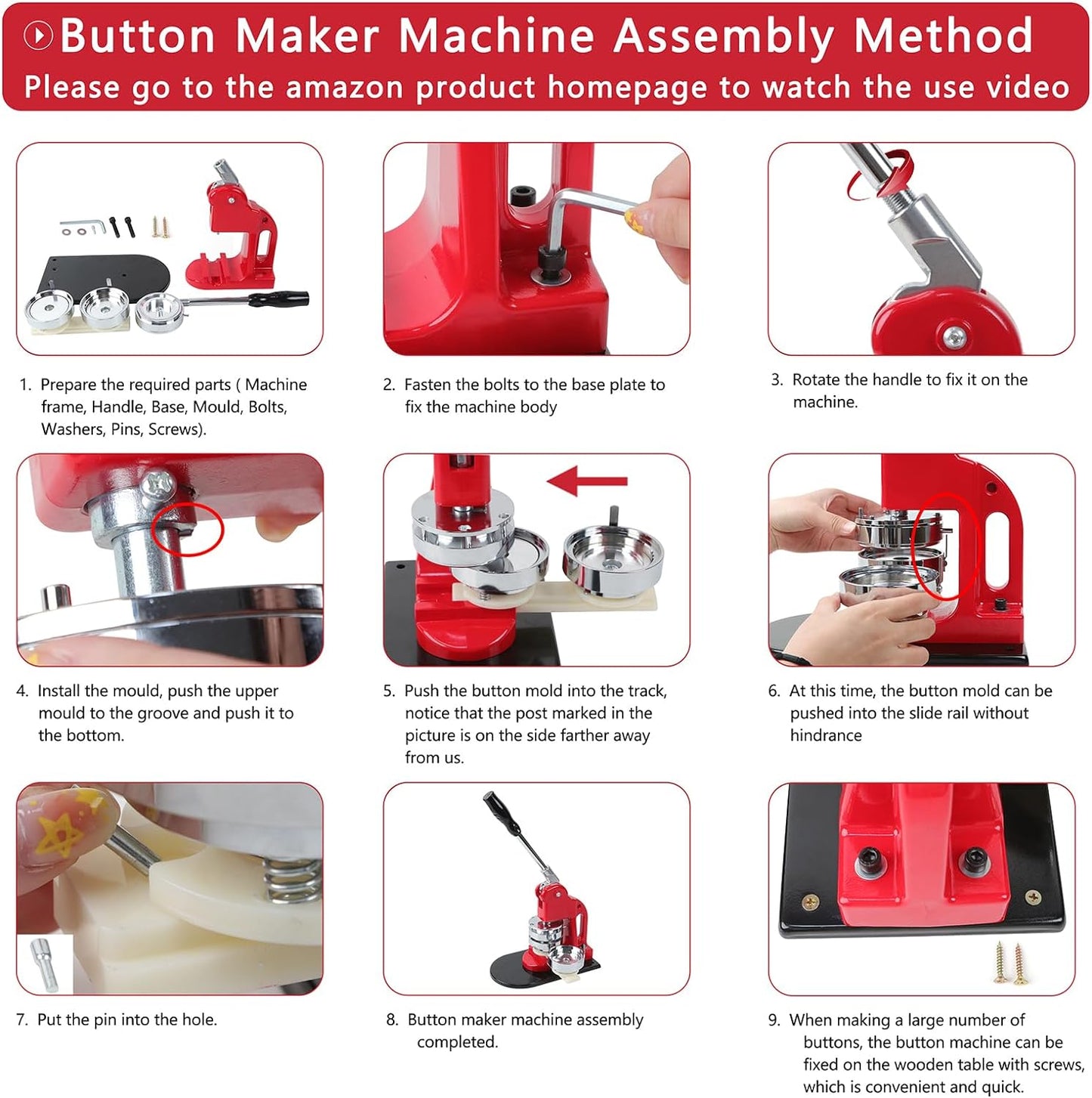 Button Maker Machine Assembly Method
Please go to the amazon product homepage to watch the use video

1. Prepare the required parts ( Machine frame, Handle, Base, Mould, Bolts, Washers, Pins, Screws).

2. Fasten the bolts to the base plate to fix the machine body

3. Rotate the handle to fix it on the machine.

4. Install the mould, push the upper mould to the groove and push it to the bottom.

5. Push the button mold into the track, notice that the post marked in the picture is on the side farther away from us.

6. At this time, the button mold can be pushed into the slide rail without hindrance

7. Put the pin into the hole.

8. Button maker machine assembly completed.

9. When making a large number of buttons, the button machine can be fixed on the wooden table with screws, which is convenient and quick.