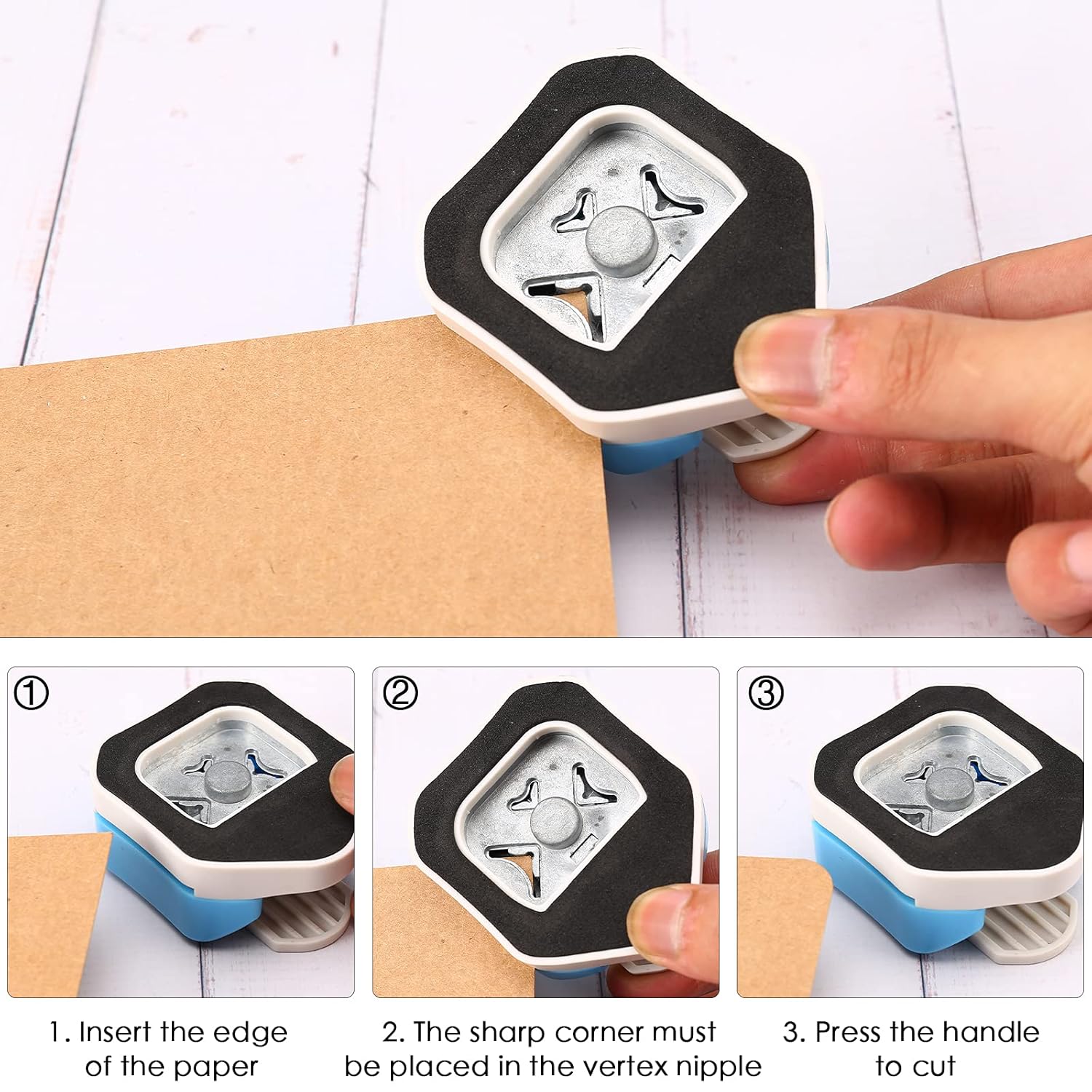 ①

②

③

1. Insert the edge of the paper

2. The sharp corner must be placed in the vertex nipple

3. Press the handle to cut