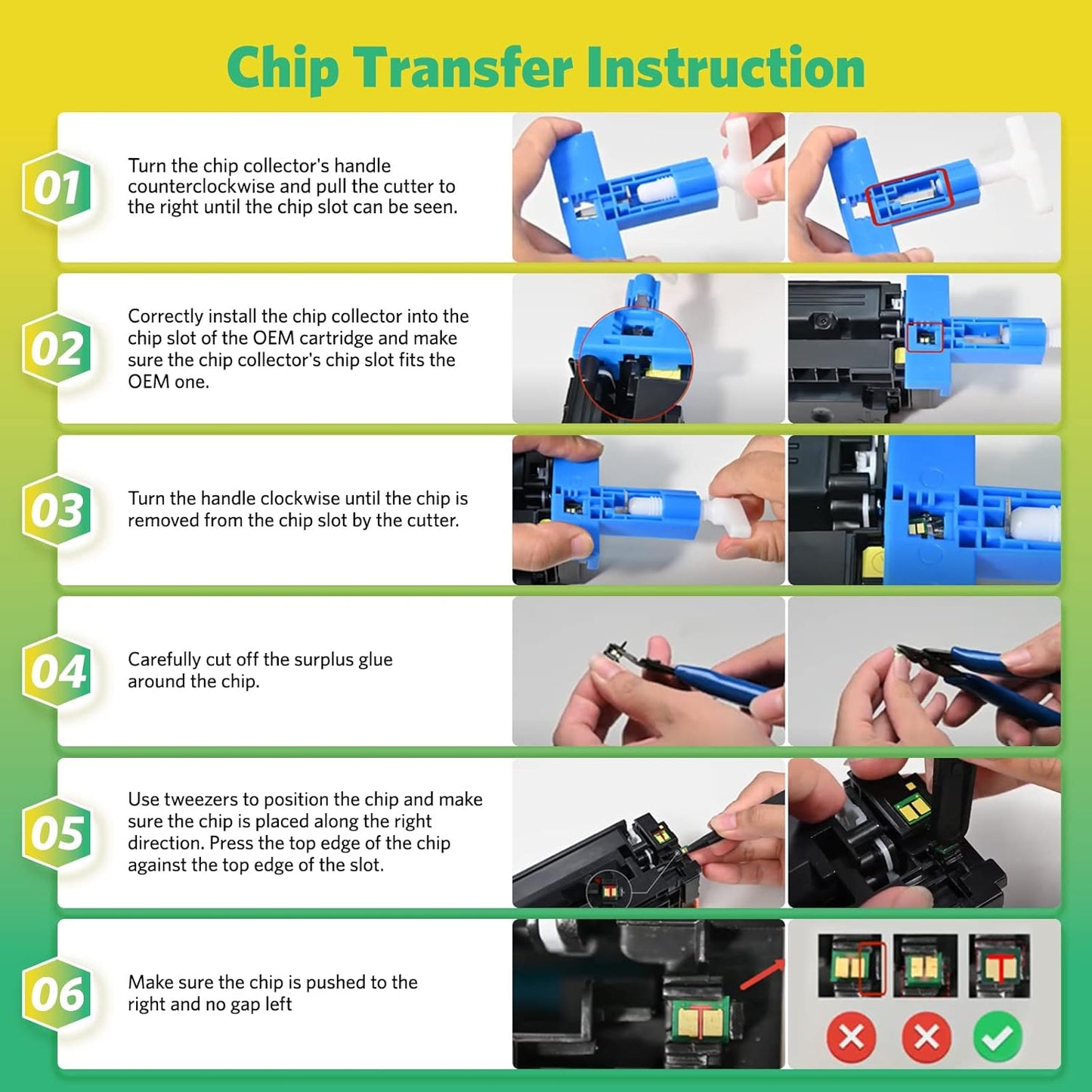 Chip Transfer Instruction

01

Turn the chip collector's handle counterclockwise and pull the cutter to the right until the chip slot can be seen.

02

Correctly install the chip collector into the chip slot of the OEM cartridge and make sure the chip collector's chip slot fits the OEM one.

03

Turn the handle clockwise until the chip is removed from the chip slot by the cutter.

04

Carefully cut off the surplus glue around the chip.

05

Use tweezers to position the chip and make sure the chip is placed along the right direction. Press the top edge of the chip against the top edge of the slot.

06

Make sure the chip is pushed to the right and no gap left