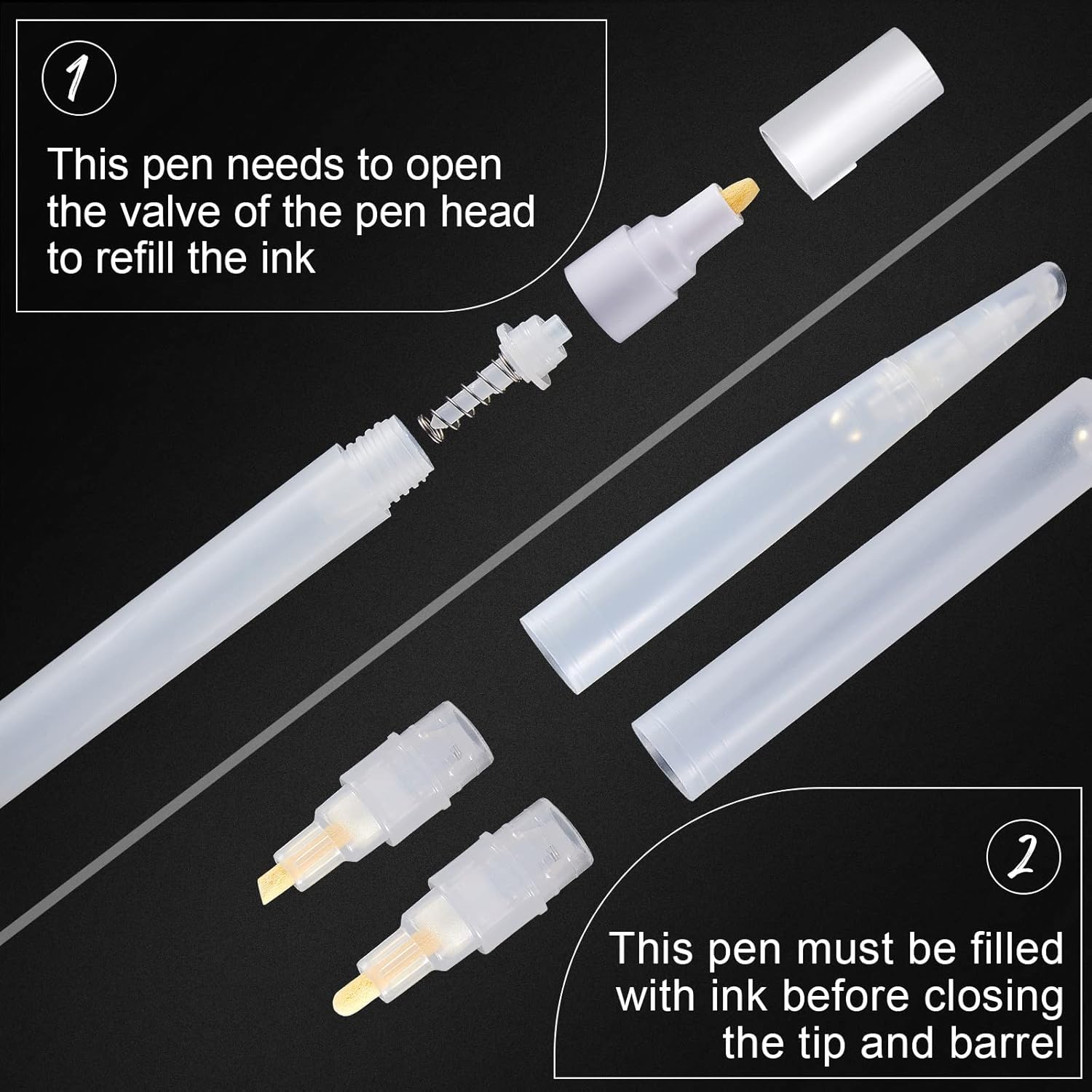 1

This pen needs to open the valve of the pen head to refill the ink

2

This pen must be filled with ink before closing the tip and barrel