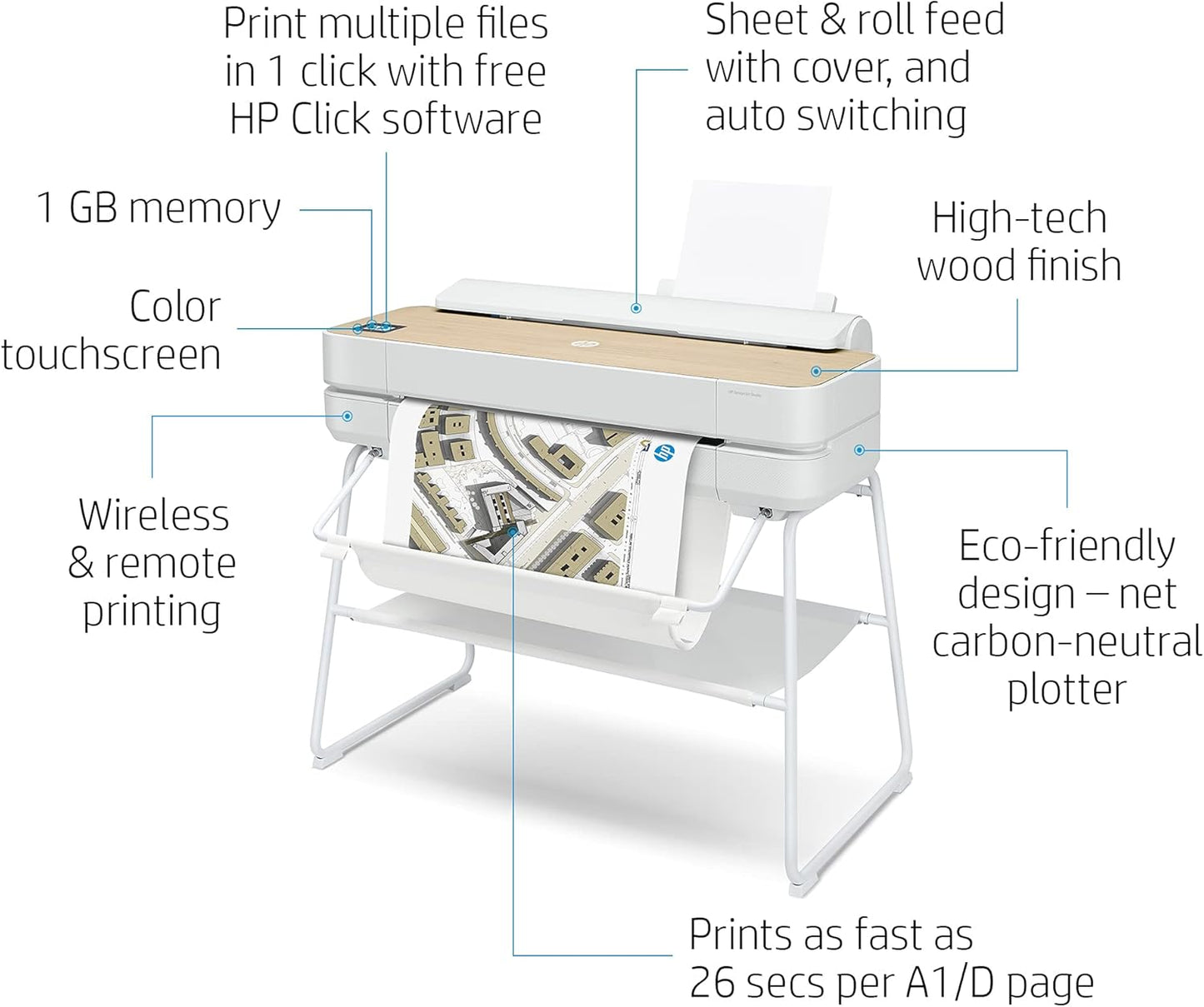 Print multiple files in 1 click with free HP Click software

Sheet & roll feed with cover, and auto switching

1 GB memory

High-tech wood finish

Color touchscreen

Wireless & remote printing

Eco-friendly design – net carbon-neutral plotter

Prints as fast as 26 secs per A1/D page