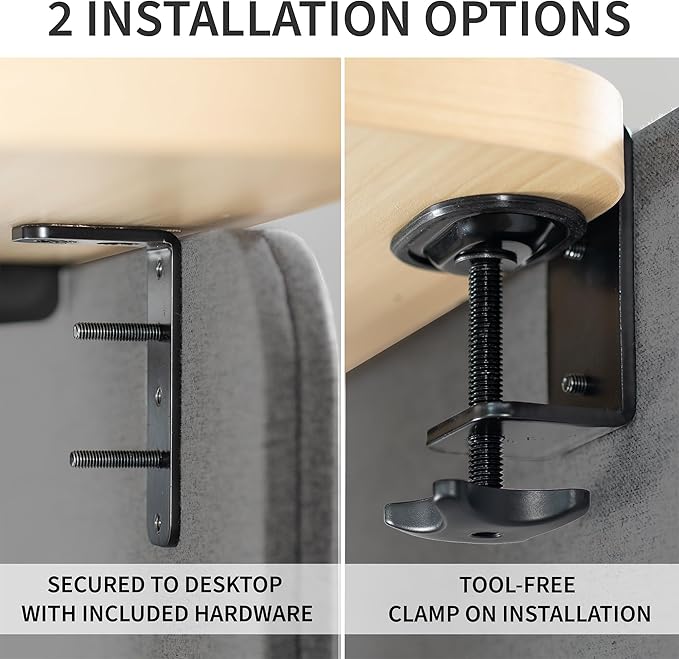 2 INSTALLATION OPTIONS

SECURED TO DESKTOP WITH INCLUDED HARDWARE

TOOL-FREE CLAMP ON INSTALLATION