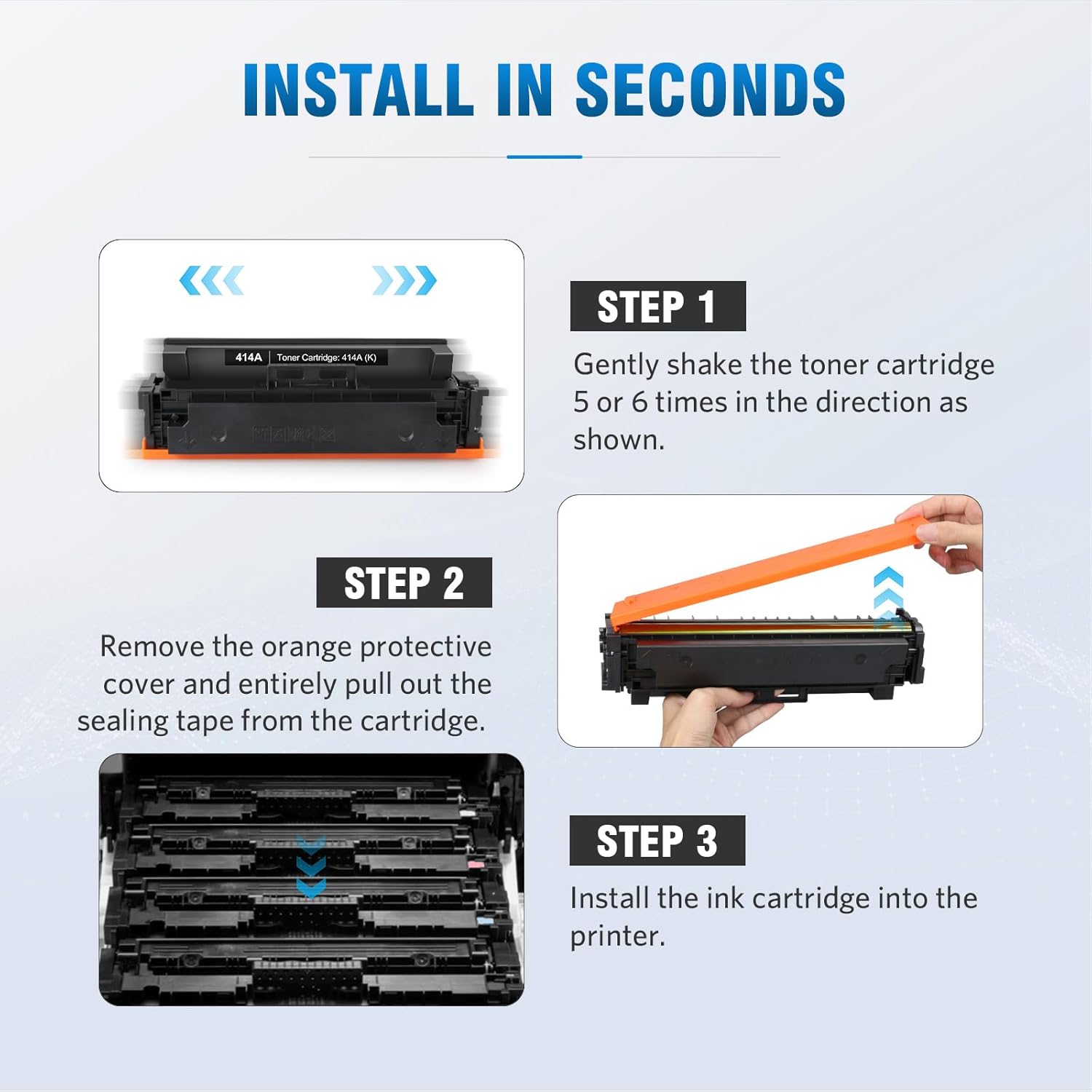 INSTALL IN SECONDS

414A | Toner Cartridge: 414A (K)

STEP 1

Gently shake the toner cartridge 5 or 6 times in the direction as shown.

STEP 2

Remove the orange protective cover and entirely pull out the sealing tape from the cartridge.

STEP 3

Install the ink cartridge into the printer.