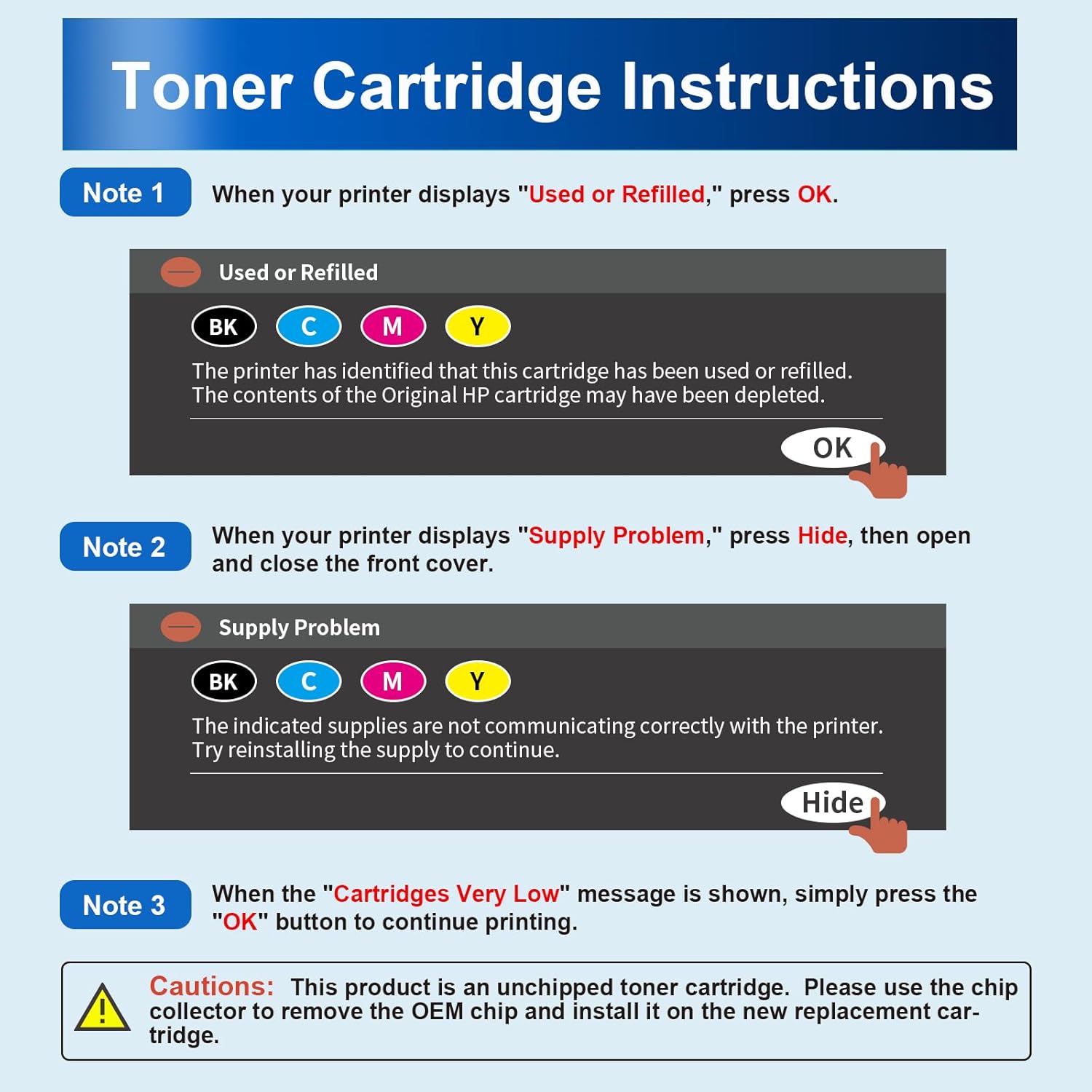 Toner Cartridge Instructions

Note 1

When your printer displays "Used or Refilled," press OK.

Used or Refilled

BK C M Y

The printer has identified that this cartridge has been used or refilled. The contents of the Original HP cartridge may have been depleted.

OK

Note 2

When your printer displays "Supply Problem," press Hide, then open and close the front cover.

Supply Problem

BK C M Y

The indicated supplies are not communicating correctly with the printer. Try reinstalling the supply to continue.

Hide

Note 3

When the "Cartridges Very Low" message is shown, simply press the "OK" button to continue printing.

Cautions: This product is an unchipped toner cartridge. Please use the chip collector to remove the OEM chip and install it on the new replacement cartridge.