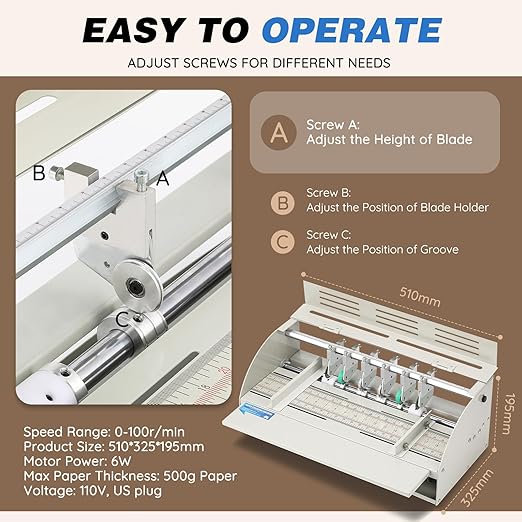 EASY TO OPERATE

ADJUST SCREWS FOR DIFFERENT NEEDS

B

A

C

A Screw A:
Adjust the Height of Blade

B Screw B:
Adjust the Position of Blade Holder

C Screw C:
Adjust the Position of Groove

510mm

195mm

325mm

Speed Range: 0-100r/min
Product Size: 510*325*195mm
Motor Power: 6W
Max Paper Thickness: 500g Paper
Voltage: 110V, US plug