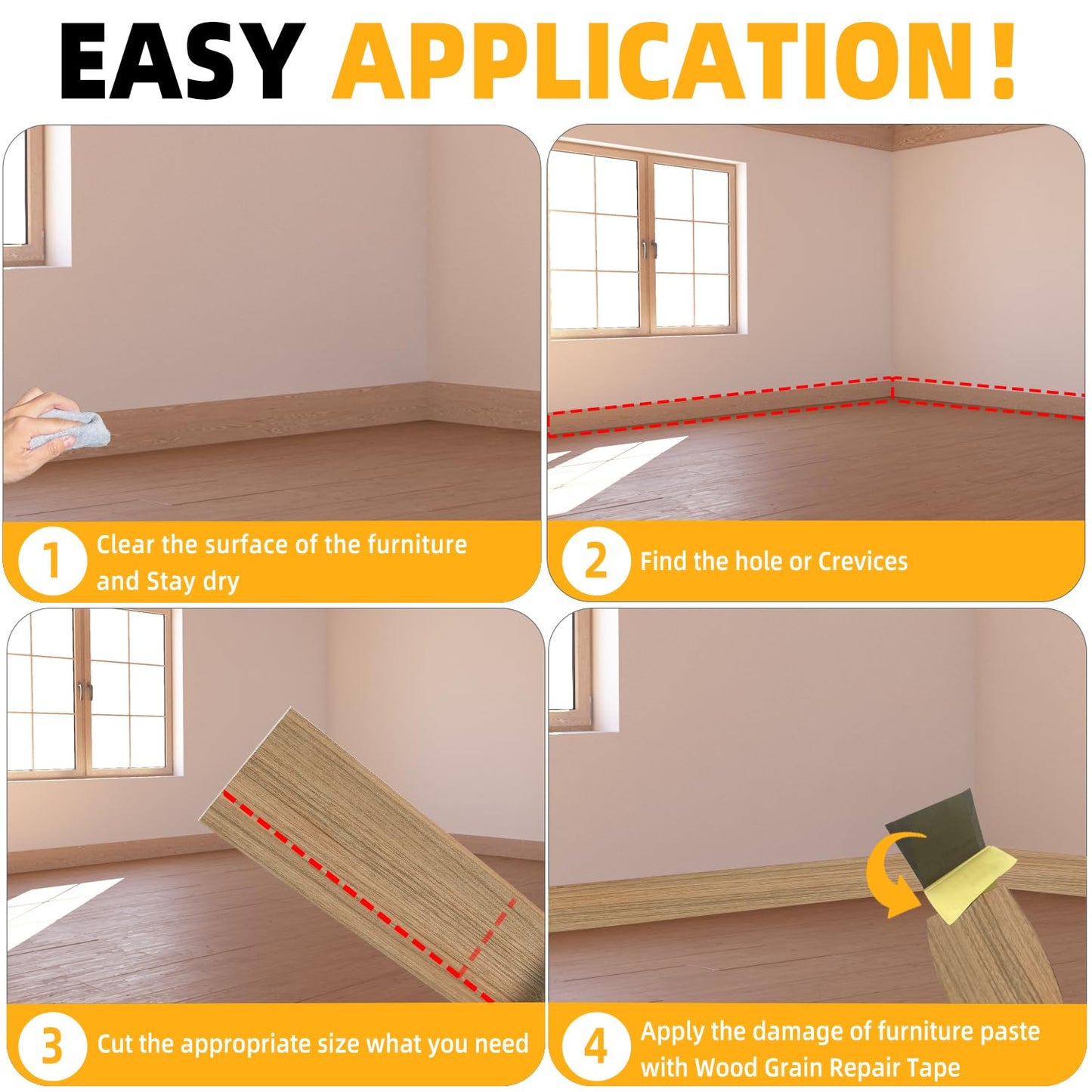 EASY APPLICATION!

1 Clear the surface of the furniture and Stay dry

2 Find the hole or Crevices

3 Cut the appropriate size what you need

4 Apply the damage of furniture paste with Wood Grain Repair Tape