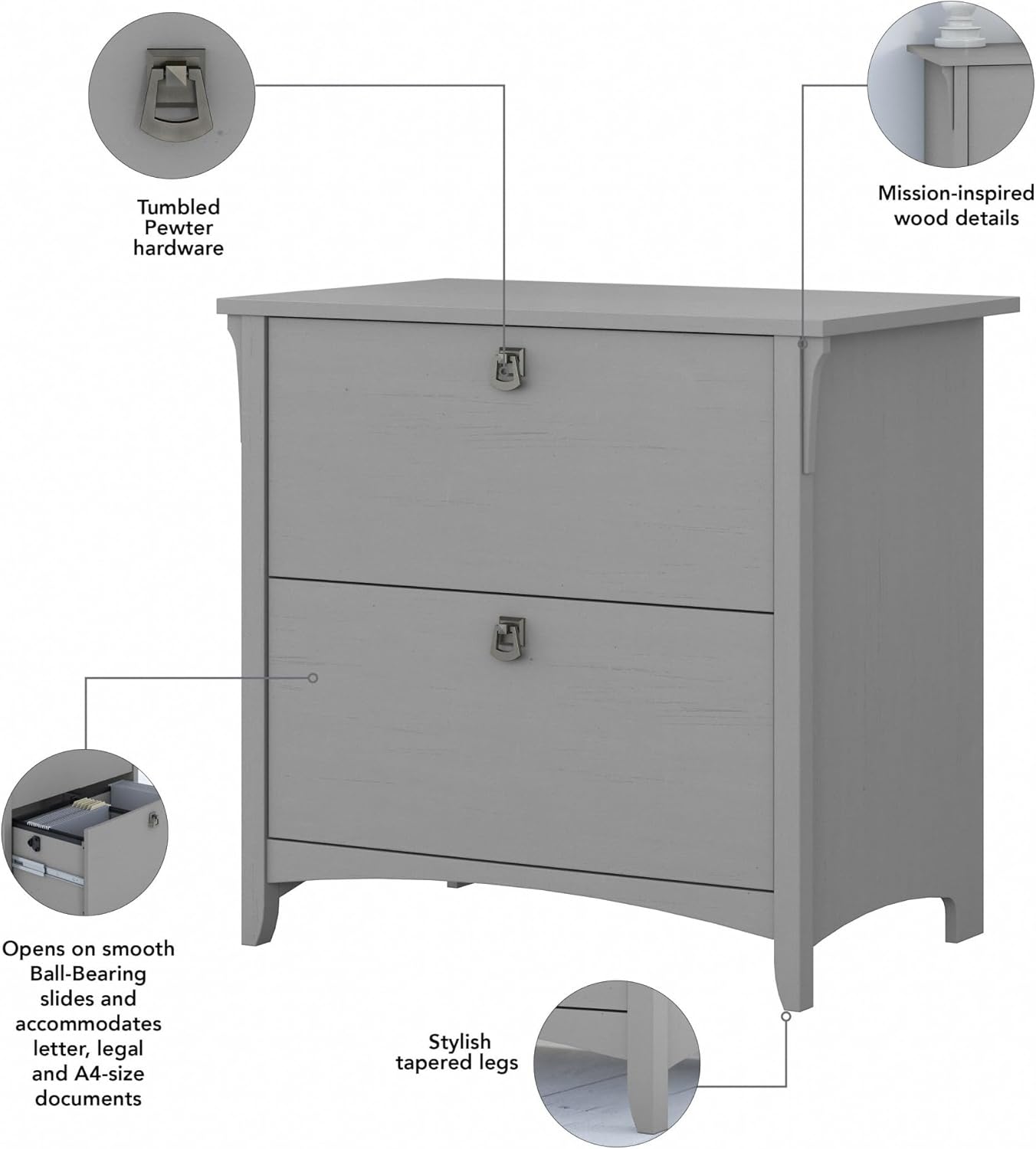 Tumbled Pewter hardware

Mission-inspired wood details

Opens on smooth Ball-Bearing slides and accommodates letter, legal and A4-size documents

Stylish tapered legs