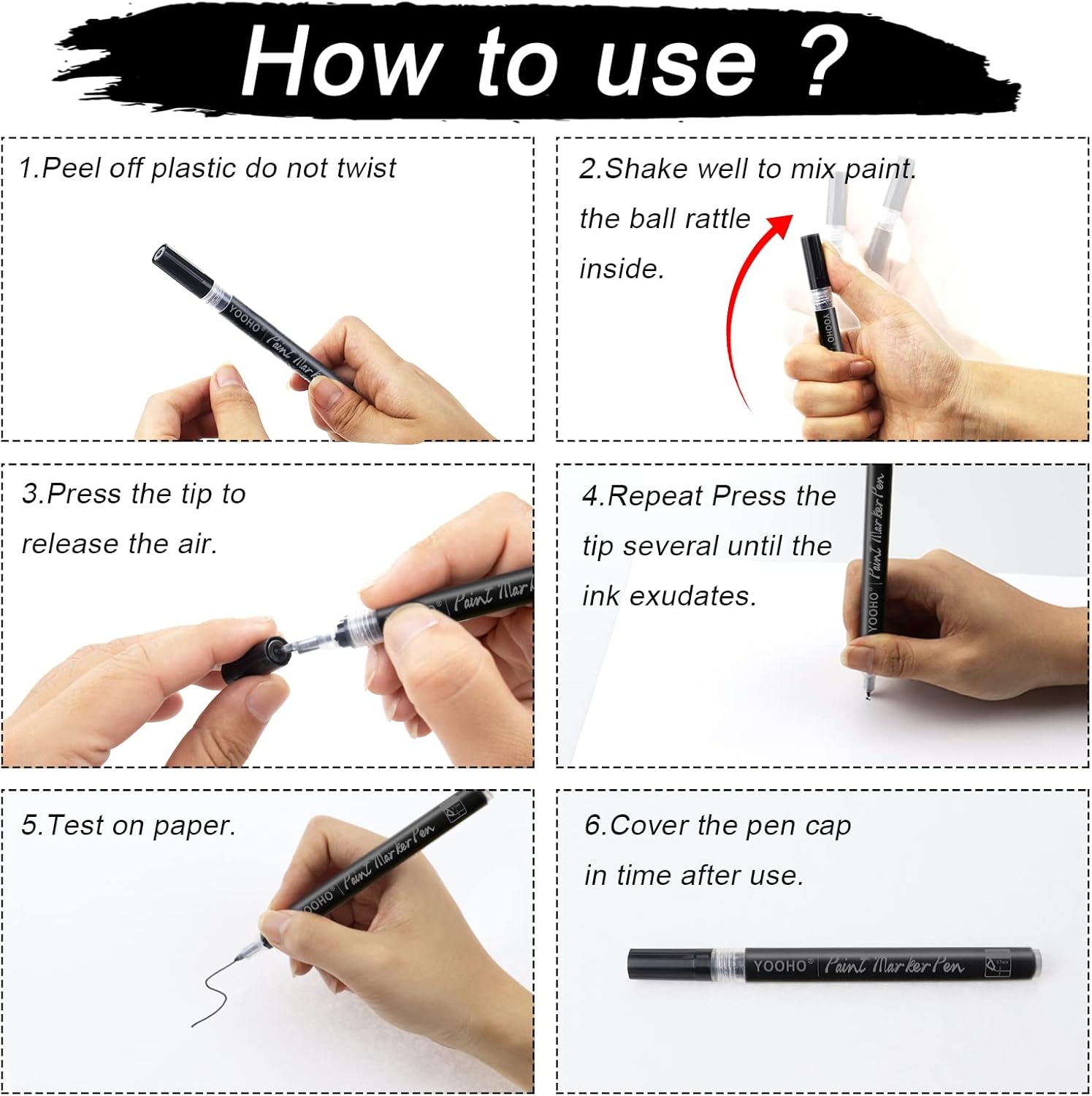 How to use ?

1.Peel off plastic do not twist

YOOHO® Paint Mark

2.Shake well to mix paint. the ball rattle inside.

YOOHO

3.Press the tip to release the air.

Paint Mark

4.Repeat Press the tip several until the ink exudates.

YOOHO® Paint Marker Pen

5.Test on paper.

YOOHO® Paint Marker Pen

6.Cover the pen cap in time after use.

YOOHO® Paint Marker Pen