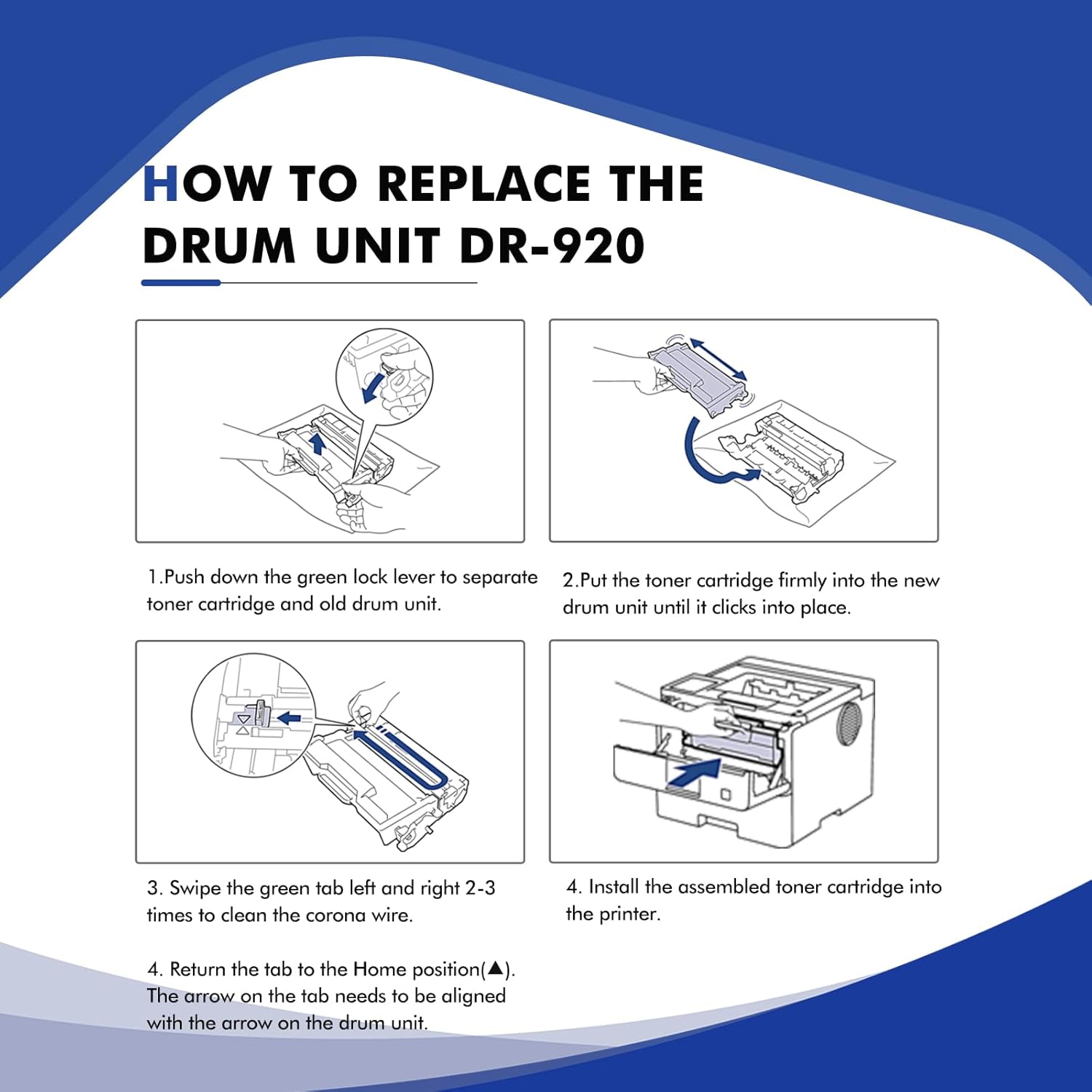 HOW TO REPLACE THE DRUM UNIT DR-920

1.Push down the green lock lever to separate toner cartridge and old drum unit.

2.Put the toner cartridge firmly into the new drum unit until it clicks into place.

3. Swipe the green tab left and right 2-3 times to clean the corona wire.

4. Return the tab to the Home position(▲). The arrow on the tab needs to be aligned with the arrow on the drum unit.

4. Install the assembled toner cartridge into the printer.