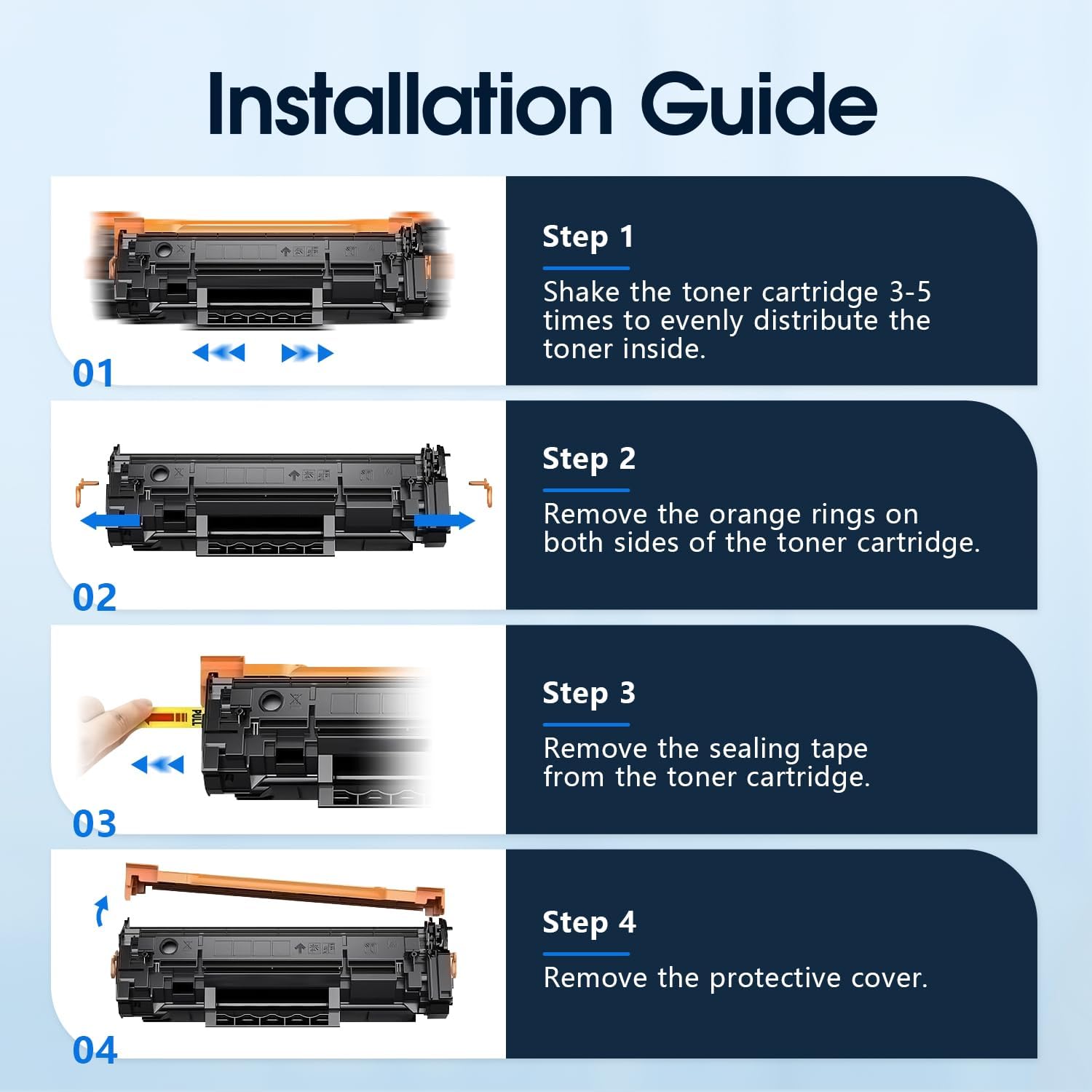 Installation Guide

01

Step 1

Shake the toner cartridge 3-5 times to evenly distribute the toner inside.

02

Step 2

Remove the orange rings on both sides of the toner cartridge.

PULL

03

Step 3

Remove the sealing tape from the toner cartridge.

04

Step 4

Remove the protective cover.