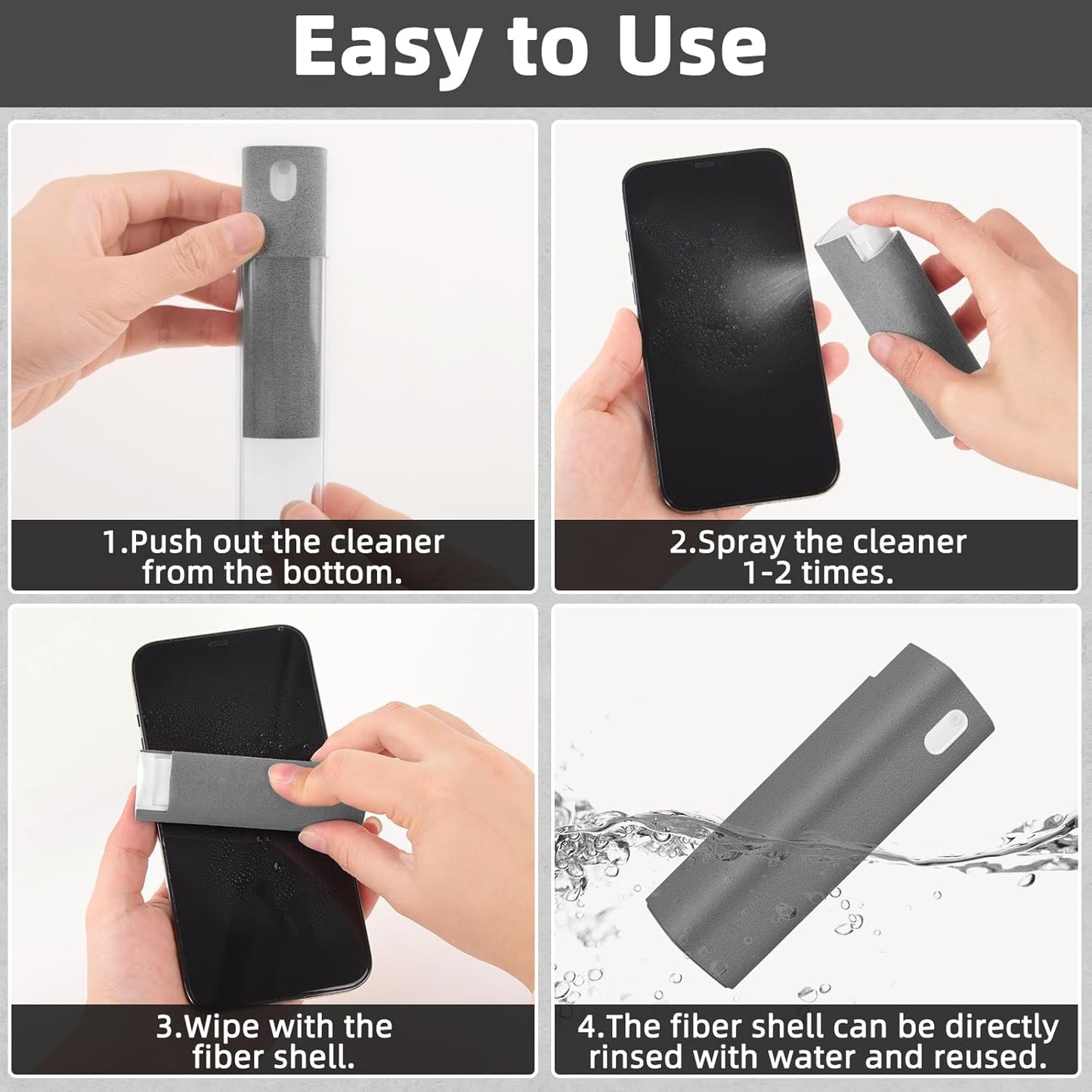 Easy to Use

1.Push out the cleaner from the bottom.

2.Spray the cleaner 1-2 times.

3.Wipe with the fiber shell.

4.The fiber shell can be directly rinsed with water and reused.