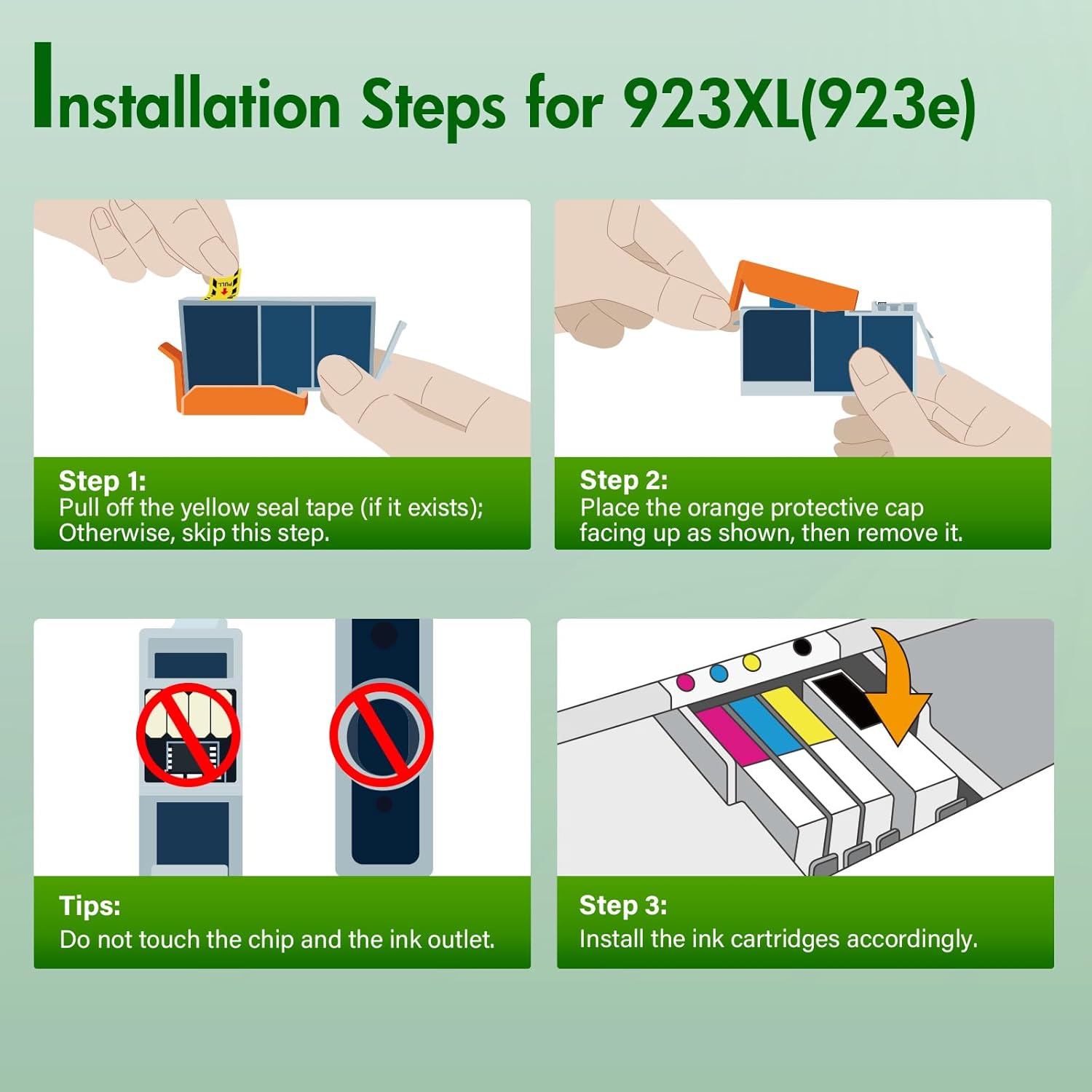 Installation Steps for 923XL(923e)

PULL

Step 1:
Pull off the yellow seal tape (if it exists); Otherwise, skip this step.

Step 2:
Place the orange protective cap facing up as shown, then remove it.

Tips:
Do not touch the chip and the ink outlet.

Step 3:
Install the ink cartridges accordingly.