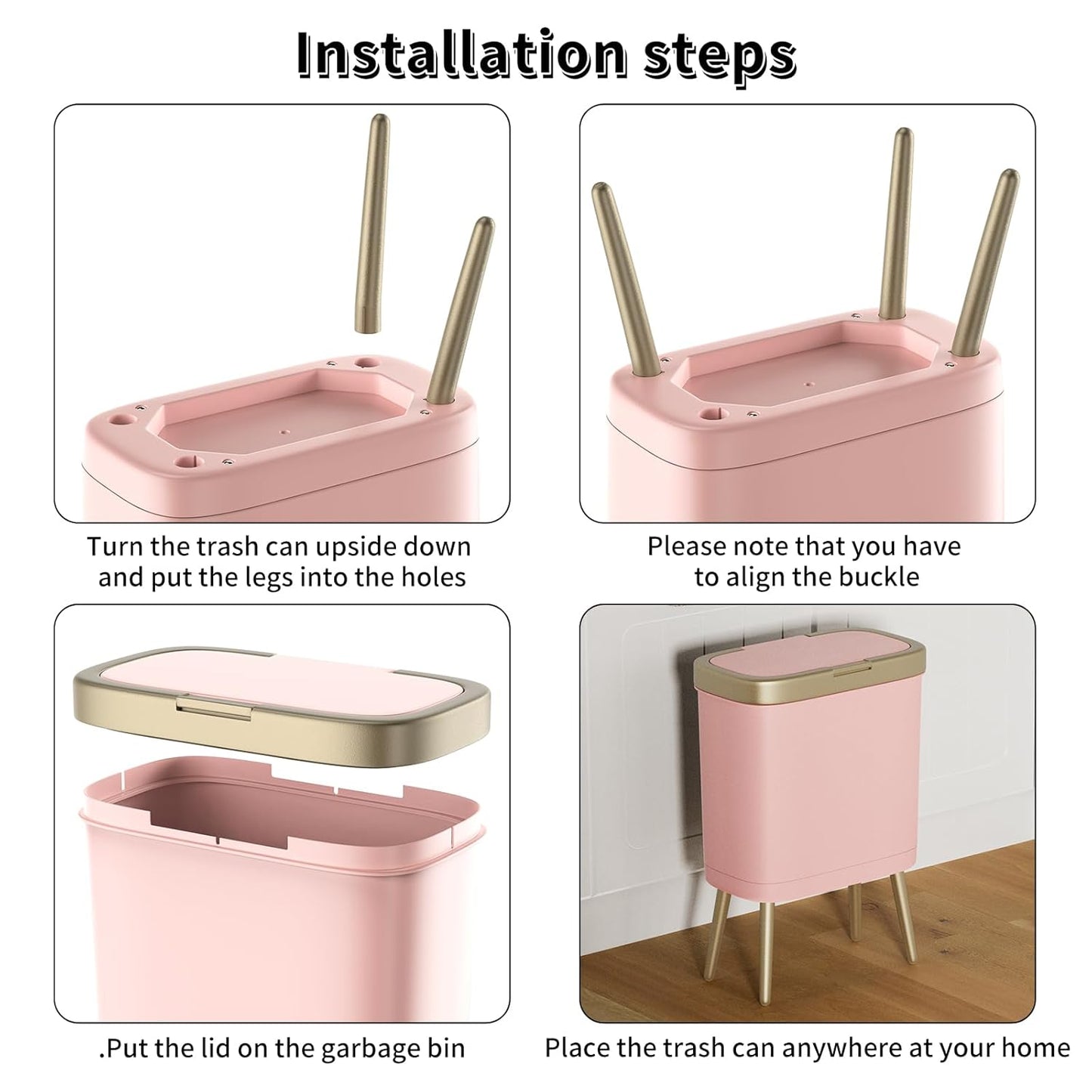 Installation steps

Turn the trash can upside down and put the legs into the holes

Please note that you have to align the buckle

.Put the lid on the garbage bin

Place the trash can anywhere at your home