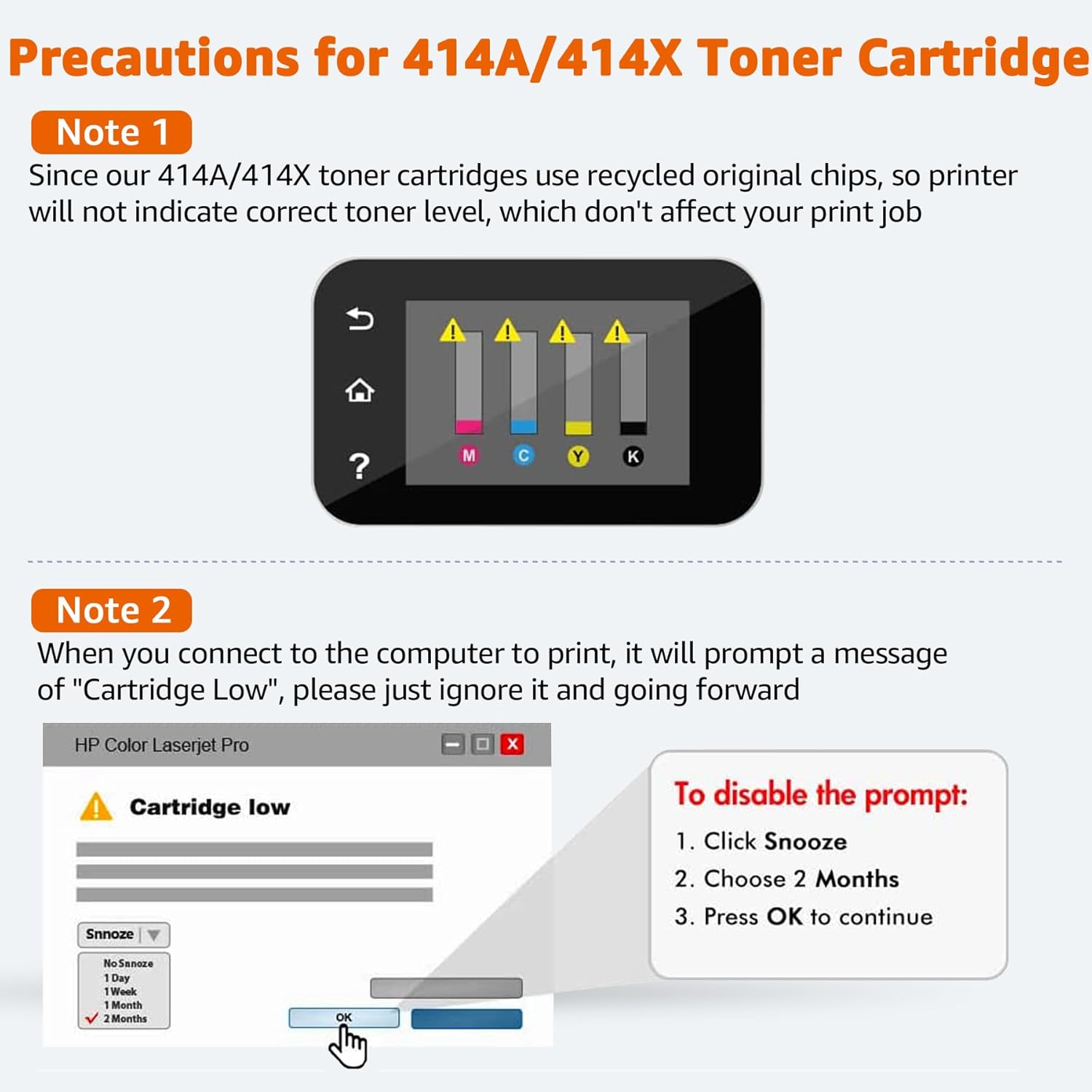 Precautions for 414A/414X Toner Cartridge

Note 1

Since our 414A/414X toner cartridges use recycled original chips, so printer will not indicate correct toner level, which don't affect your print job

?

M C Y K

Note 2

When you connect to the computer to print, it will prompt a message of "Cartridge Low", please just ignore it and going forward

HP Color Laserjet Pro

Cartridge low

Snnoze

No Snnoze
1 Day
1 Week
1 Month
2 Months

OK

To disable the prompt:

1. Click Snooze
2. Choose 2 Months
3. Press OK to continue