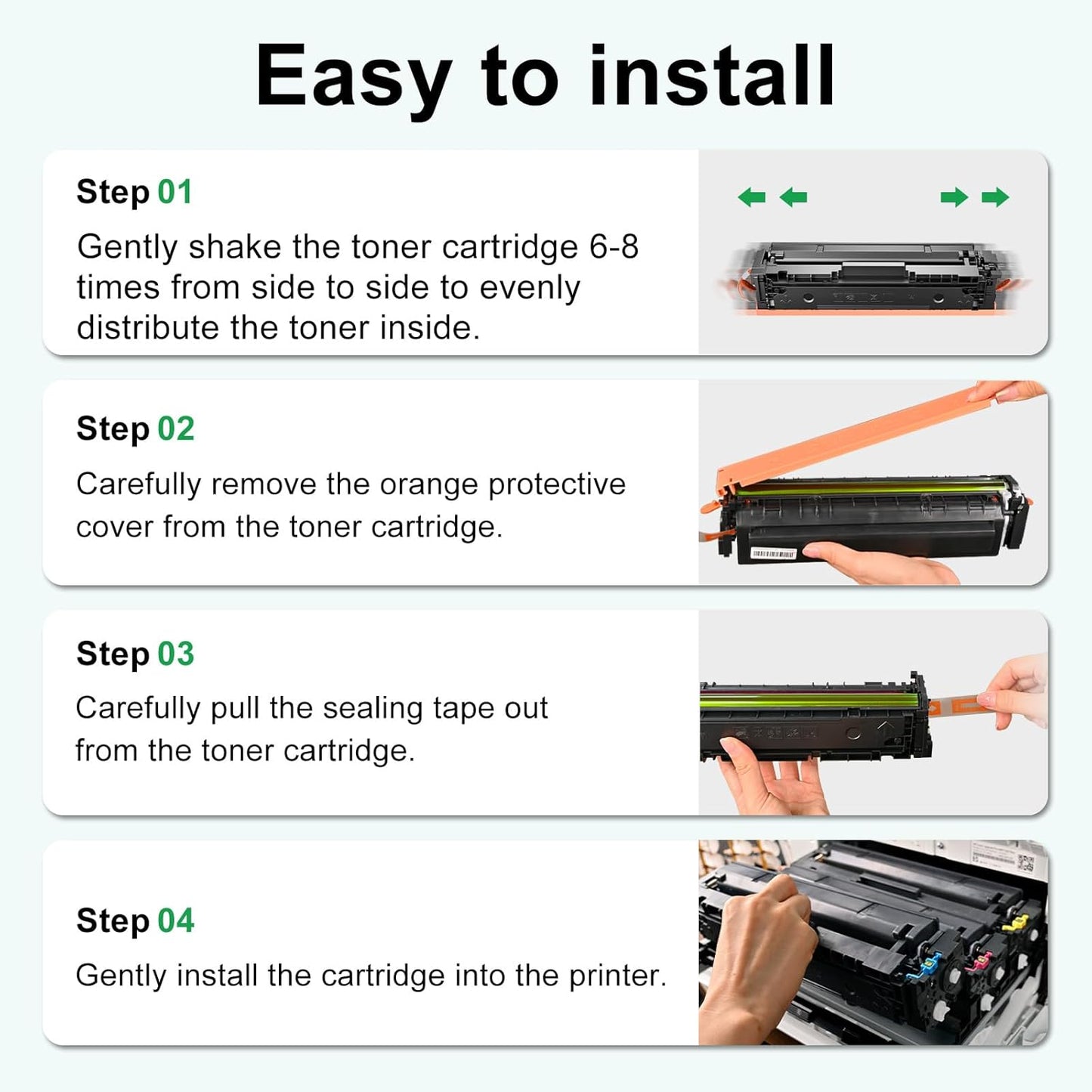 Easy to install

Step 01
Gently shake the toner cartridge 6-8 times from side to side to evenly distribute the toner inside.

Step 02
Carefully remove the orange protective cover from the toner cartridge.

Step 03
Carefully pull the sealing tape out from the toner cartridge.

Step 04
Gently install the cartridge into the printer.