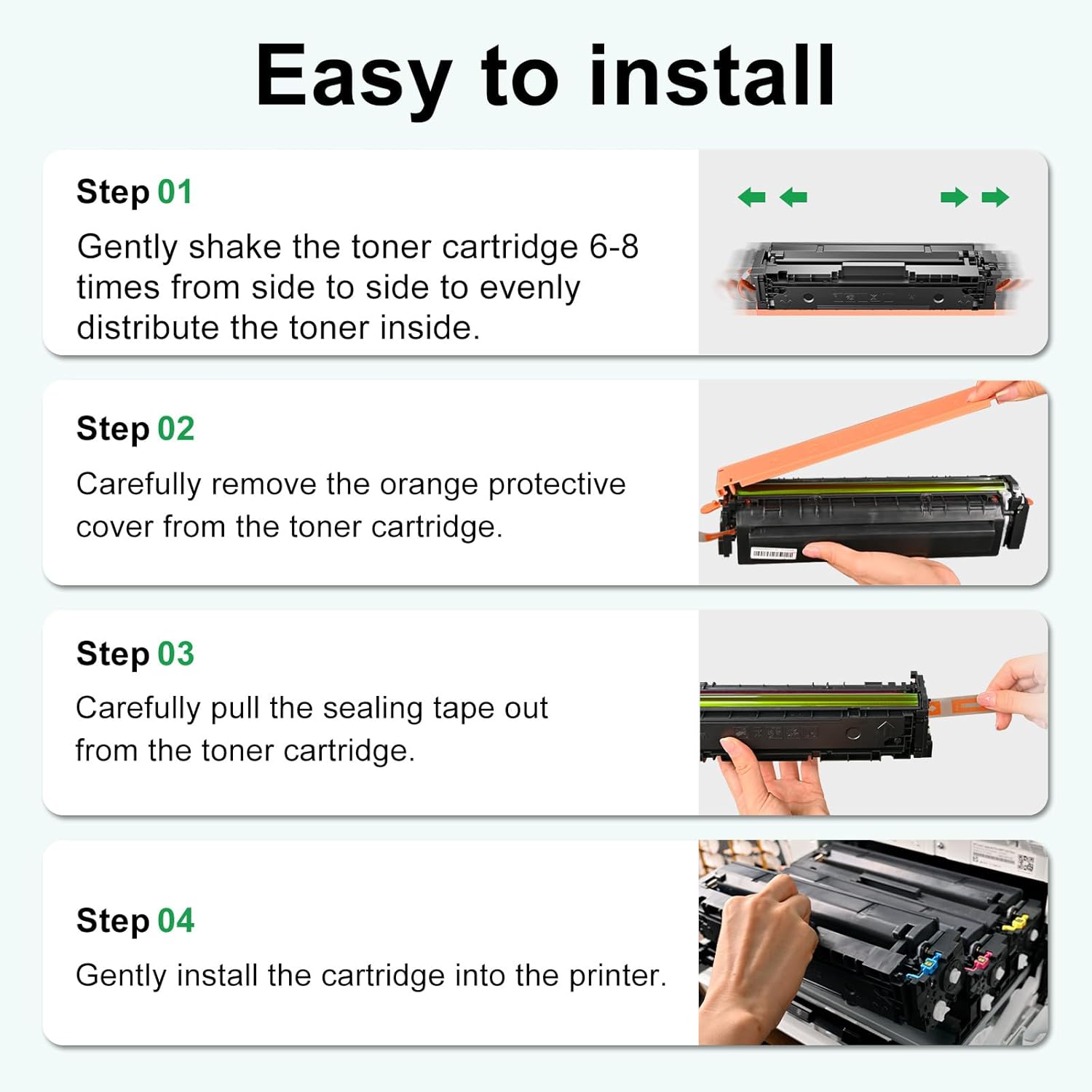 Easy to install

Step 01

Gently shake the toner cartridge 6-8 times from side to side to evenly distribute the toner inside.

Step 02

Carefully remove the orange protective cover from the toner cartridge.

Step 03

Carefully pull the sealing tape out from the toner cartridge.

Step 04

Gently install the cartridge into the printer.