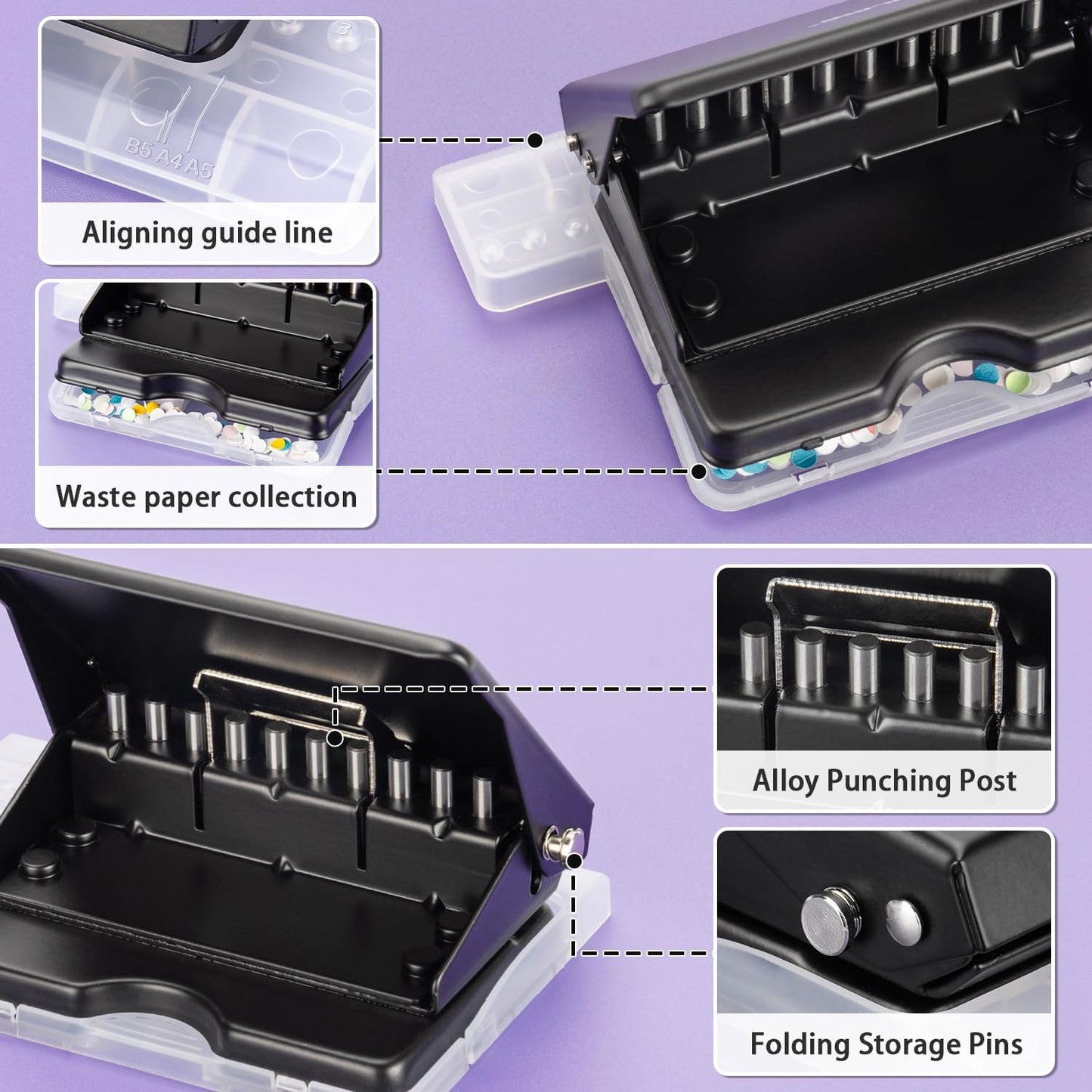 3
B5 A4 A5

Aligning guide line

Waste paper collection

Alloy Punching Post

Folding Storage Pins