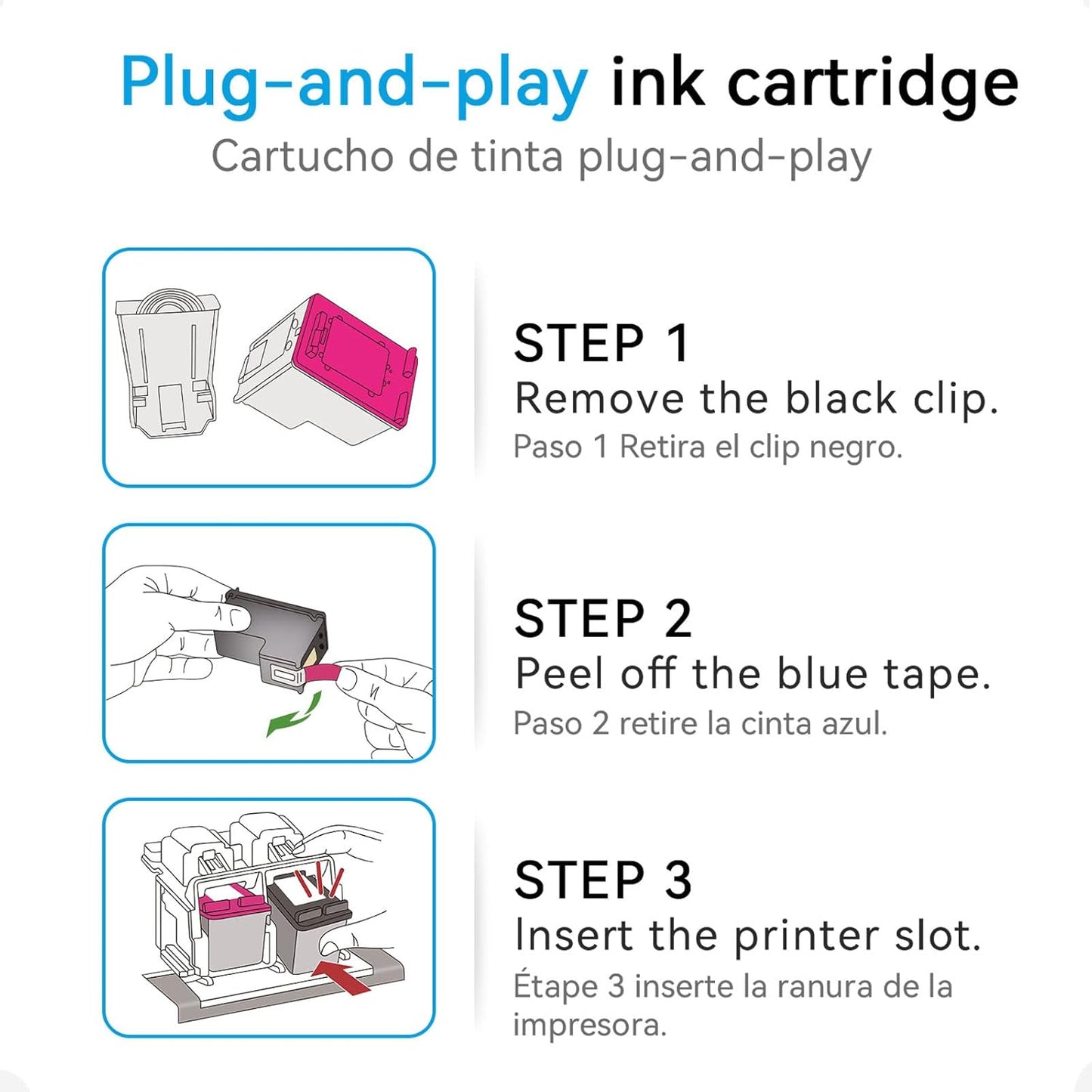 Plug-and-play ink cartridge
Cartucho de tinta plug-and-play

STEP 1
Remove the black clip.
Paso 1 Retira el clip negro.

STEP 2
Peel off the blue tape.
Paso 2 retire la cinta azul.

STEP 3
Insert the printer slot.
Étape 3 inserte la ranura de la impresora.