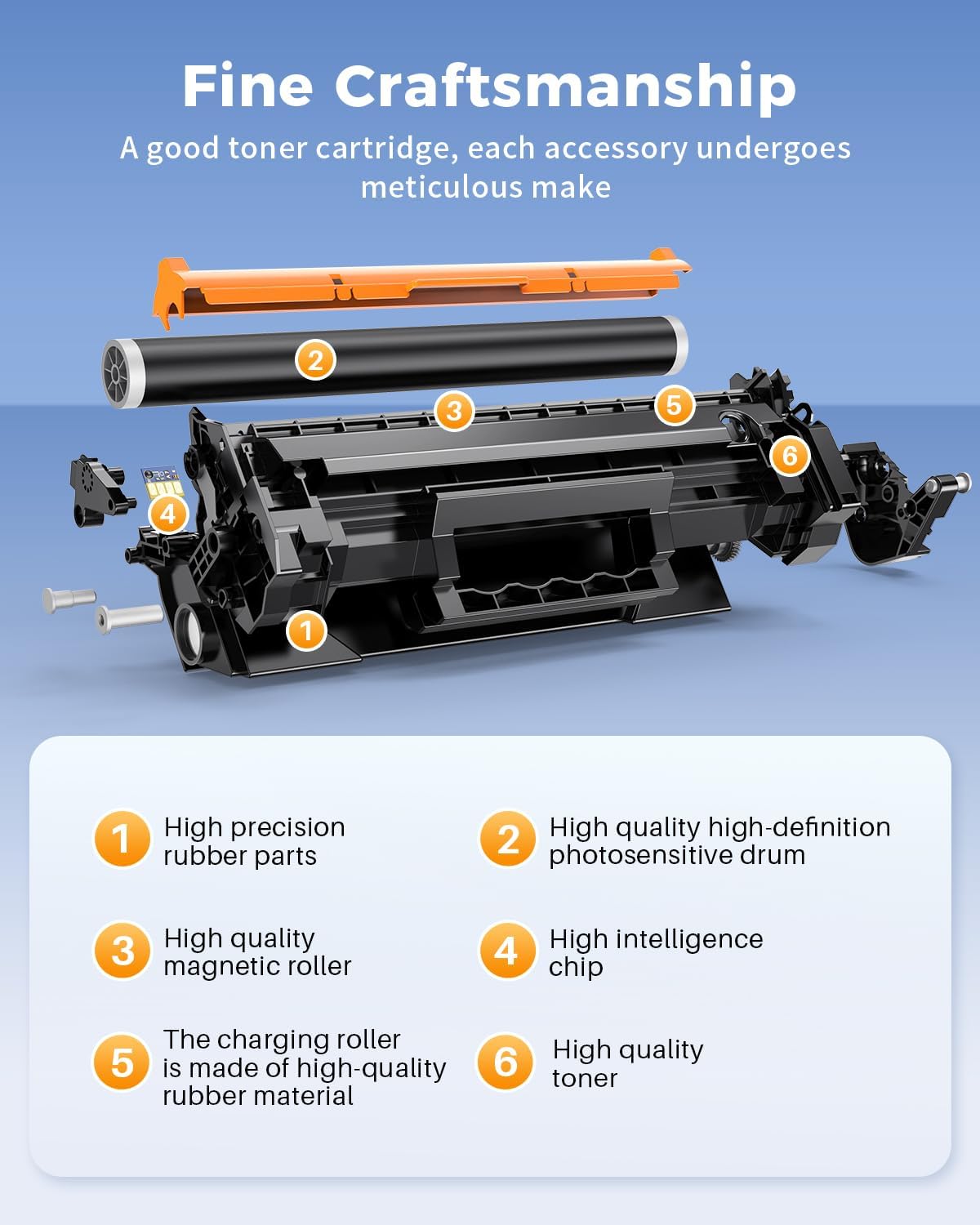 Fine Craftsmanship

A good toner cartridge, each accessory undergoes meticulous make

2

3

5

6

4

1

1 High precision rubber parts

2 High quality high-definition photosensitive drum

3 High quality magnetic roller

4 High intelligence chip

5 The charging roller is made of high-quality rubber material

6 High quality toner