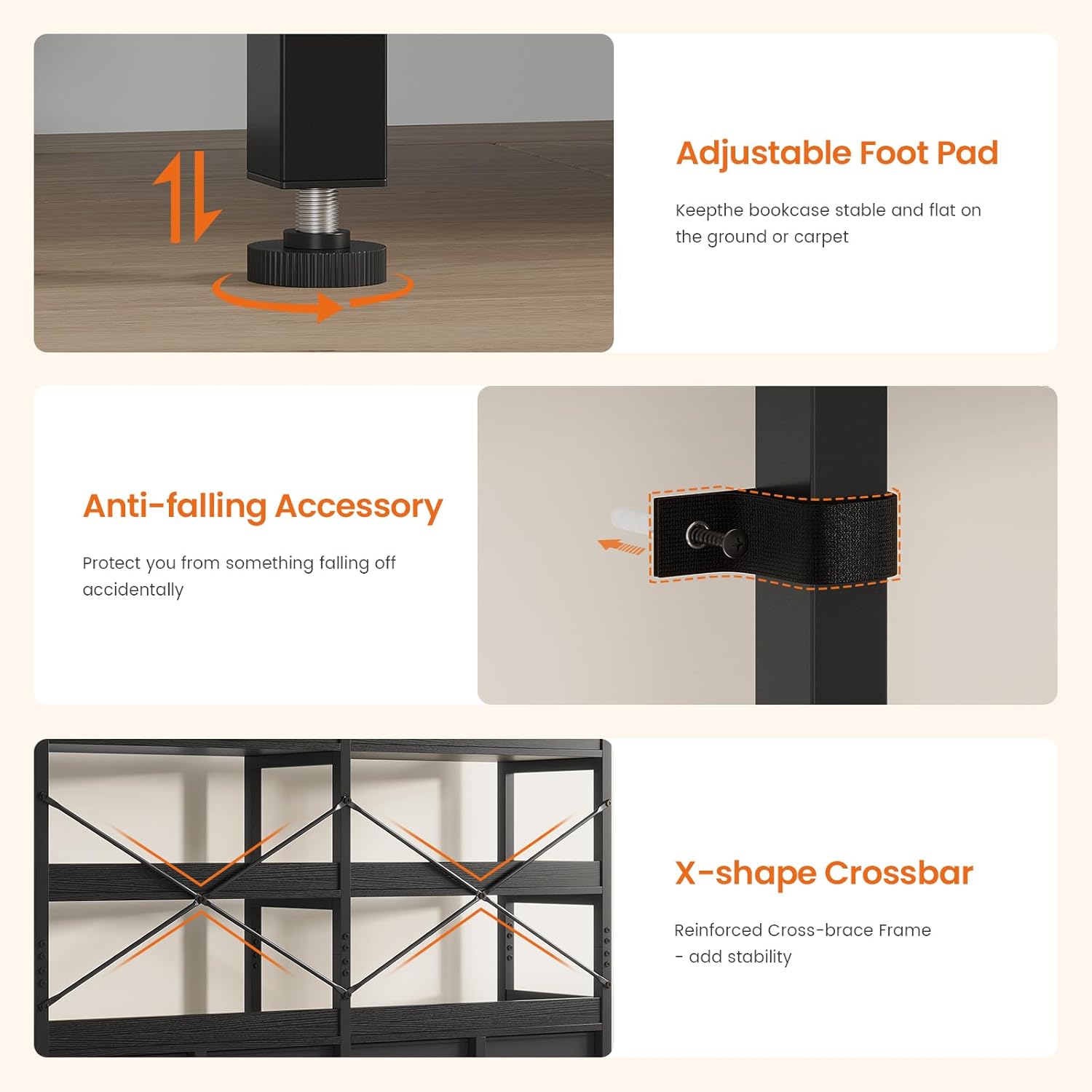 Adjustable Foot Pad

Keepthe bookcase stable and flat on the ground or carpet

Anti-falling Accessory

Protect you from something falling off accidentally

X-shape Crossbar

Reinforced Cross-brace Frame - add stability