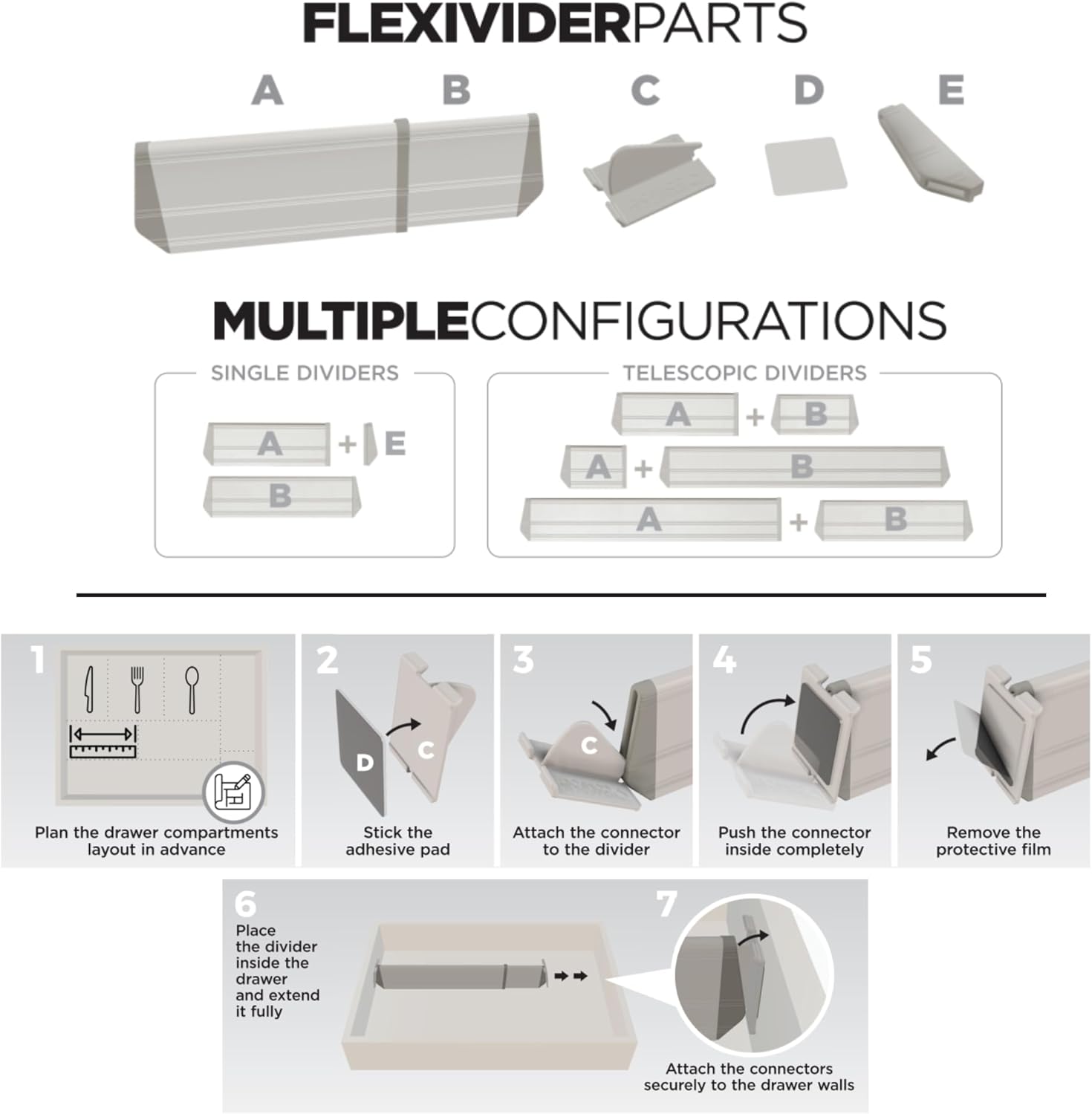 FLEXIVIDERPARTS

A B C D E

MULTIPLECONFIGURATIONS

SINGLE DIVIDERS

A + E

B

TELESCOPIC DIVIDERS

A + B

A + B

A + B

1

Plan the drawer compartments layout in advance

2

D C

Stick the adhesive pad

3

C

Attach the connector to the divider

4

Push the connector inside completely

5

Remove the protective film

6

Place the divider inside the drawer and extend it fully

7

Attach the connectors securely to the drawer walls