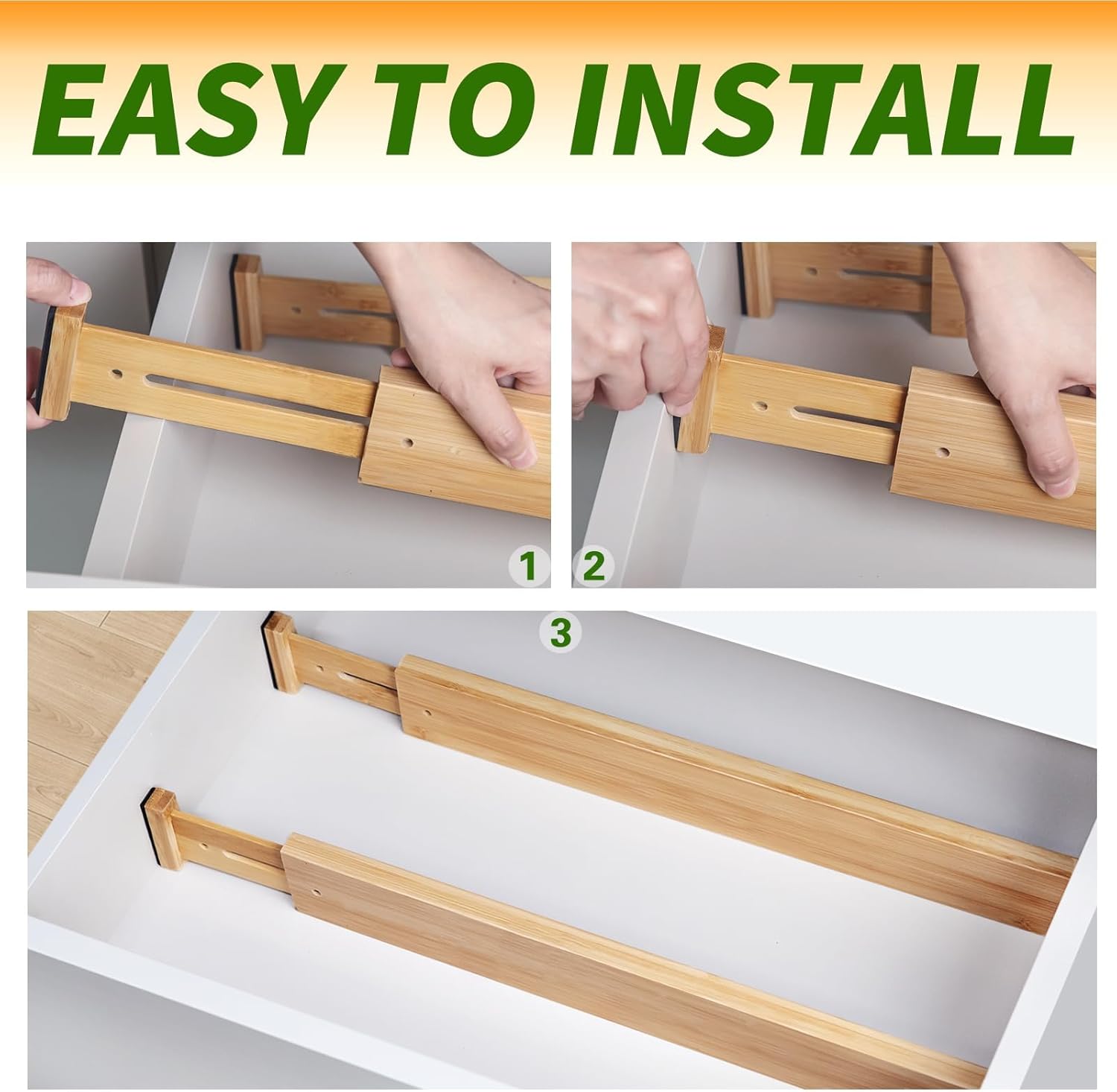 EASY TO INSTALL

1

2

3